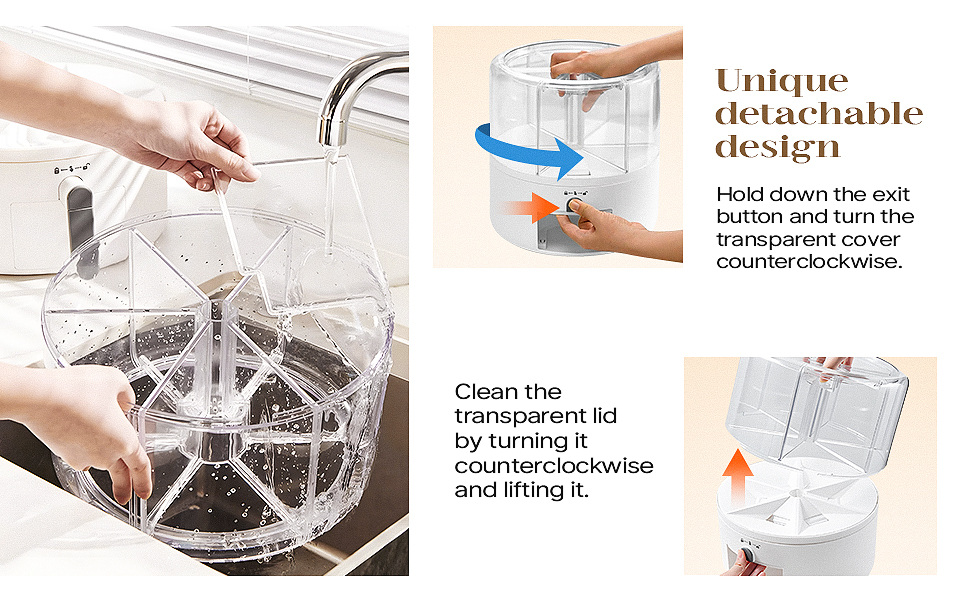 Unique detachable design

Hold down the exit button and turn the transparent cover counterclockwise.

Clean the transparent lid by turning it counterclockwise and lifting it.