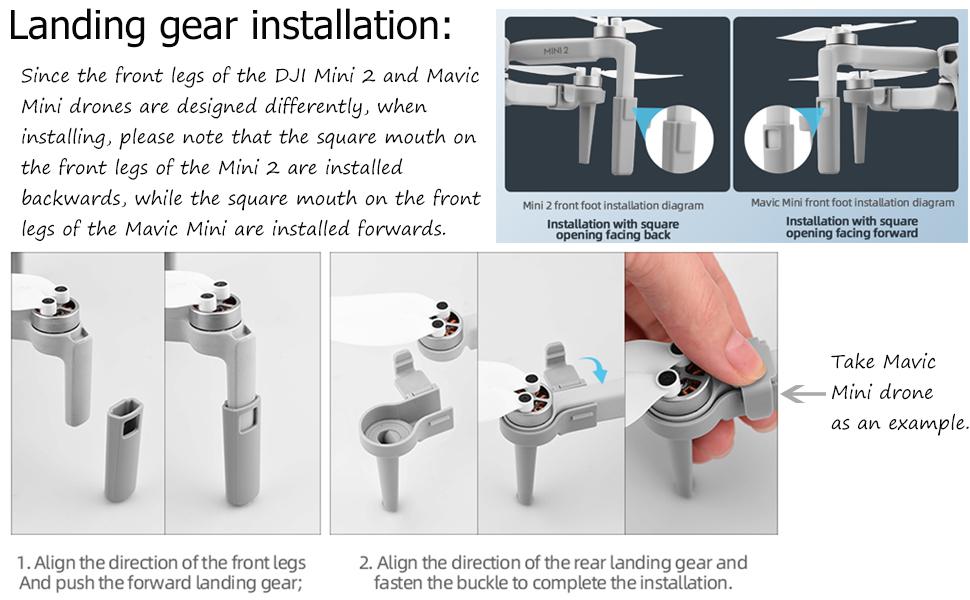 Landing gear installation:

Since the front legs of the DJI Mini 2 and Mavic Mini drones are designed differently, when installing, please note that the square mouth on the front legs of the Mini 2 are installed backwards, while the square mouth on the front legs of the Mavic Mini are installed forwards.

MINI 2

Mini 2 front foot installation diagram
Installation with square opening facing back

Mavic Mini front foot installation diagram
Installation with square opening facing forward

Take Mavic Mini drone as an example.

1. Align the direction of the front legs And push the forward landing gear;

2. Align the direction of the rear landing gear and fasten the buckle to complete the installation.