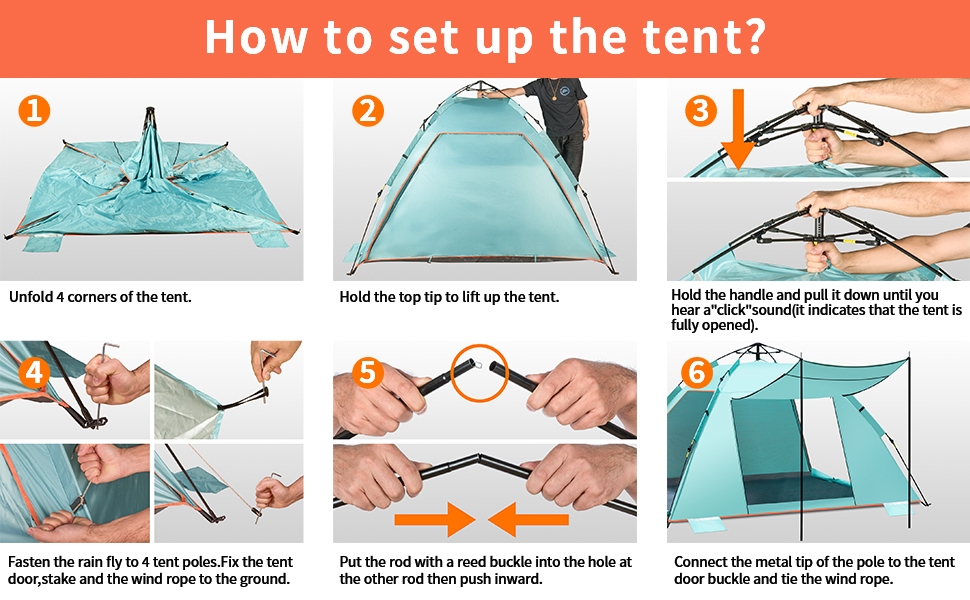 How to set up the tent?

1

Unfold 4 corners of the tent.

2

Hold the top tip to lift up the tent.

3

Hold the handle and pull it down until you hear a"click"sound(it indicates that the tent is fully opened).

4

Fasten the rain fly to 4 tent poles.Fix the tent door,stake and the wind rope to the ground.

5

Put the rod with a reed buckle into the hole at the other rod then push inward.

6

Connect the metal tip of the pole to the tent door buckle and tie the wind rope.