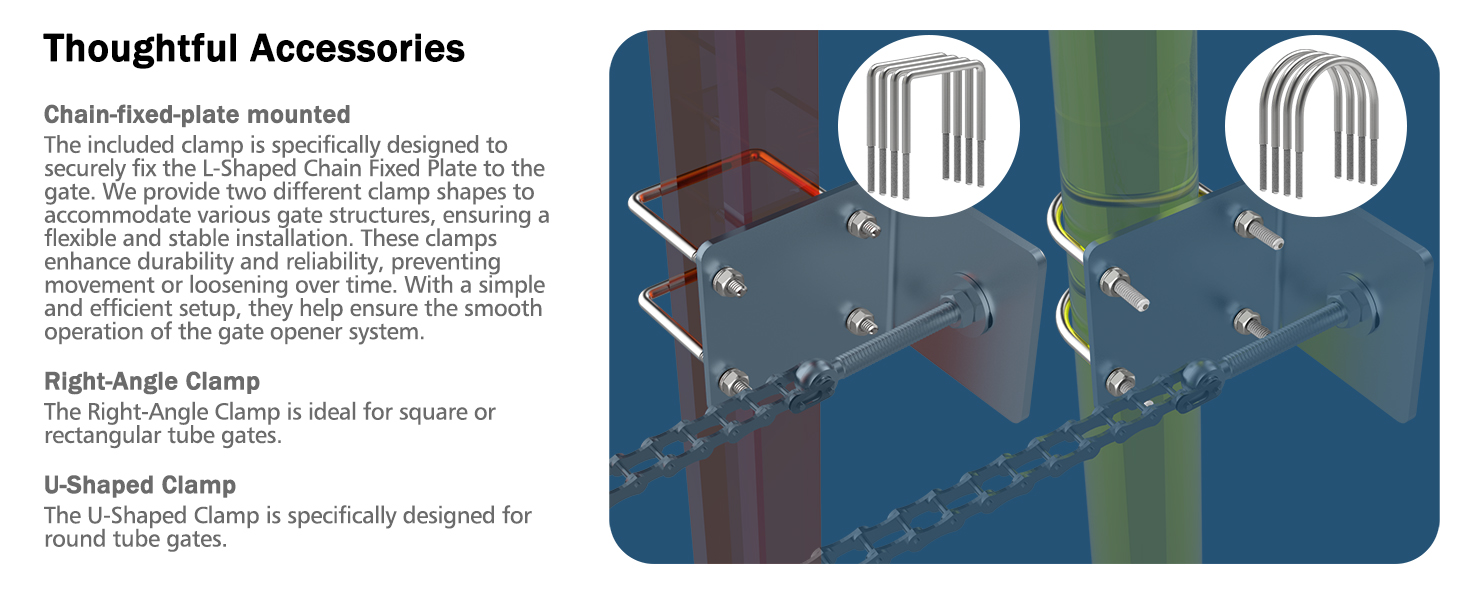 Thoughtful Accessories

Chain-fixed-plate mounted
The included clamp is specifically designed to securely fix the L-Shaped Chain Fixed Plate to the gate. We provide two different clamp shapes to accommodate various gate structures, ensuring a flexible and stable installation. These clamps enhance durability and reliability, preventing movement or loosening over time. With a simple and efficient setup, they help ensure the smooth operation of the gate opener system.

Right-Angle Clamp
The Right-Angle Clamp is ideal for square or rectangular tube gates.

U-Shaped Clamp
The U-Shaped Clamp is specifically designed for round tube gates.