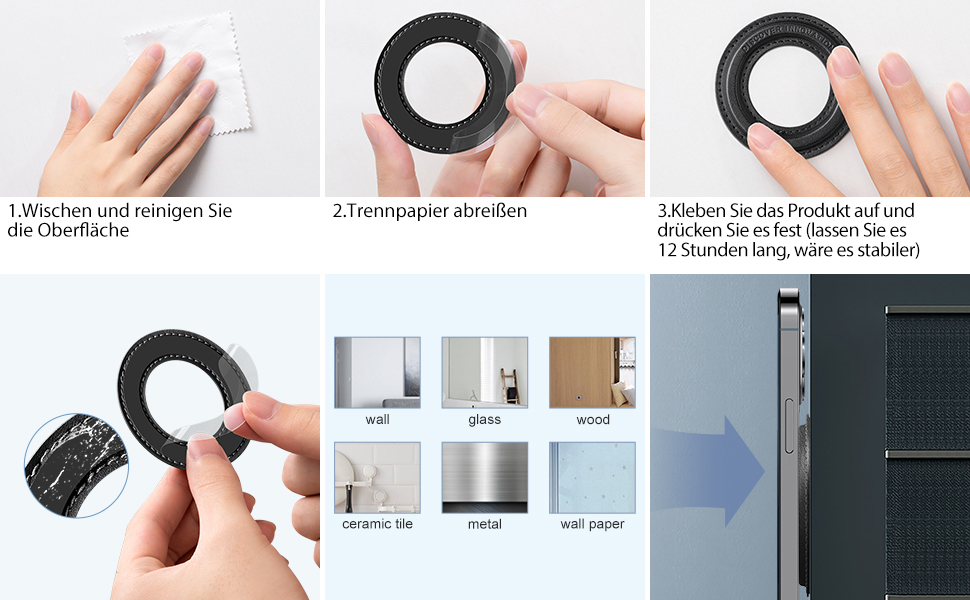 1.Wischen und reinigen Sie die Oberfläche

2.Trennpapier abreißen

3.Kleben Sie das Produkt auf und drücken Sie es fest (lassen Sie es 12 Stunden lang, wäre es stabiler)

wall

glass

wood

ceramic tile

metal

wall paper