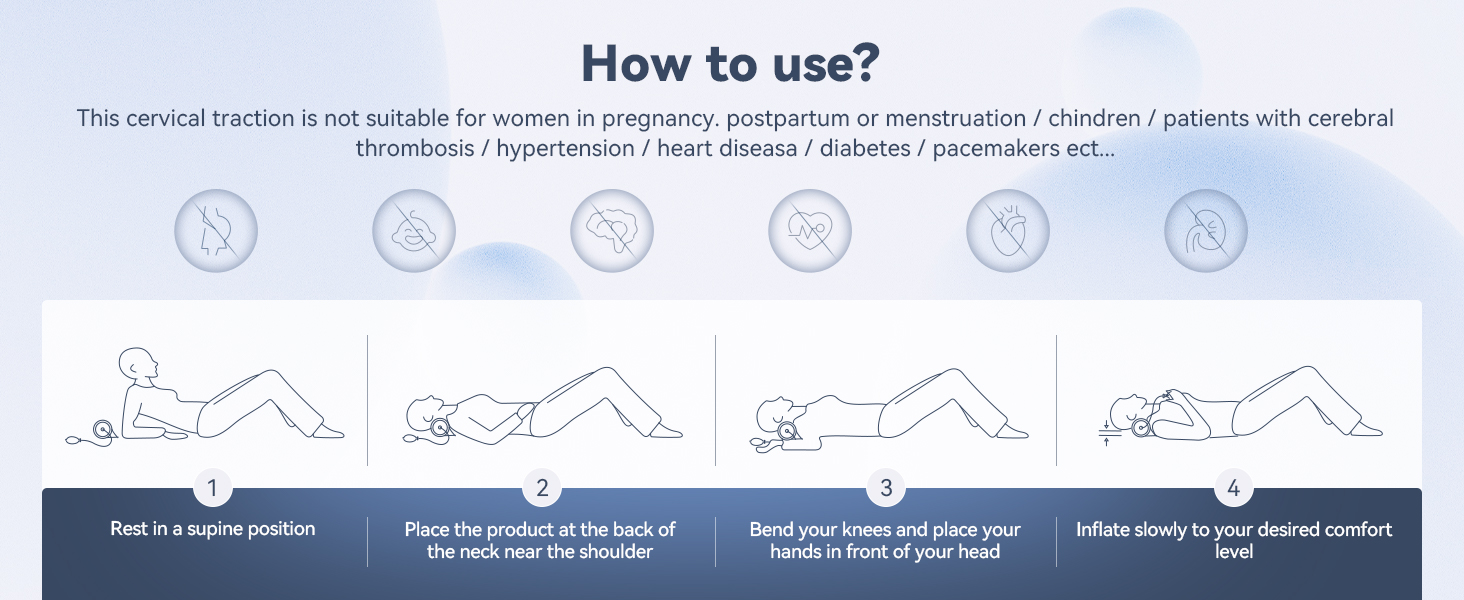 How to use?

This cervical traction is not suitable for women in pregnancy. postpartum or menstruation / chindren / patients with cerebral thrombosis / hypertension / heart diseasa / diabetes / pacemakers ect...

1
Rest in a supine position

2
Place the product at the back of the neck near the shoulder

3
Bend your knees and place your hands in front of your head

4
Inflate slowly to your desired comfort level