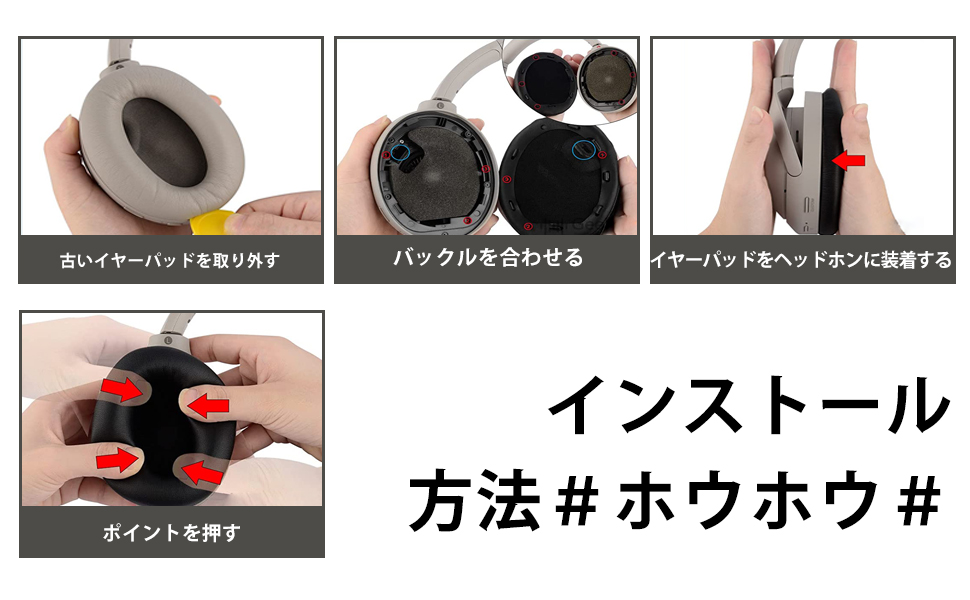 古いイヤーパッドを取り外す

バックルを合わせる

イヤーパッドをヘッドホンに装着する

ポイントを押す

インストール
方法＃ホウホウ＃