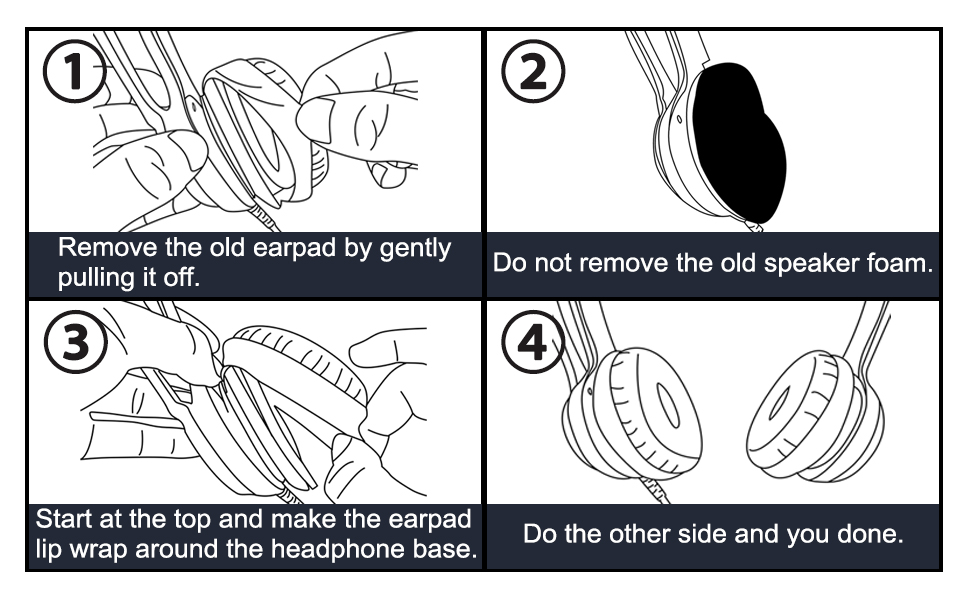 1
Remove the old earpad by gently pulling it off.

2
Do not remove the old speaker foam.

3
Start at the top and make the earpad lip wrap around the headphone base.

4
Do the other side and you done.