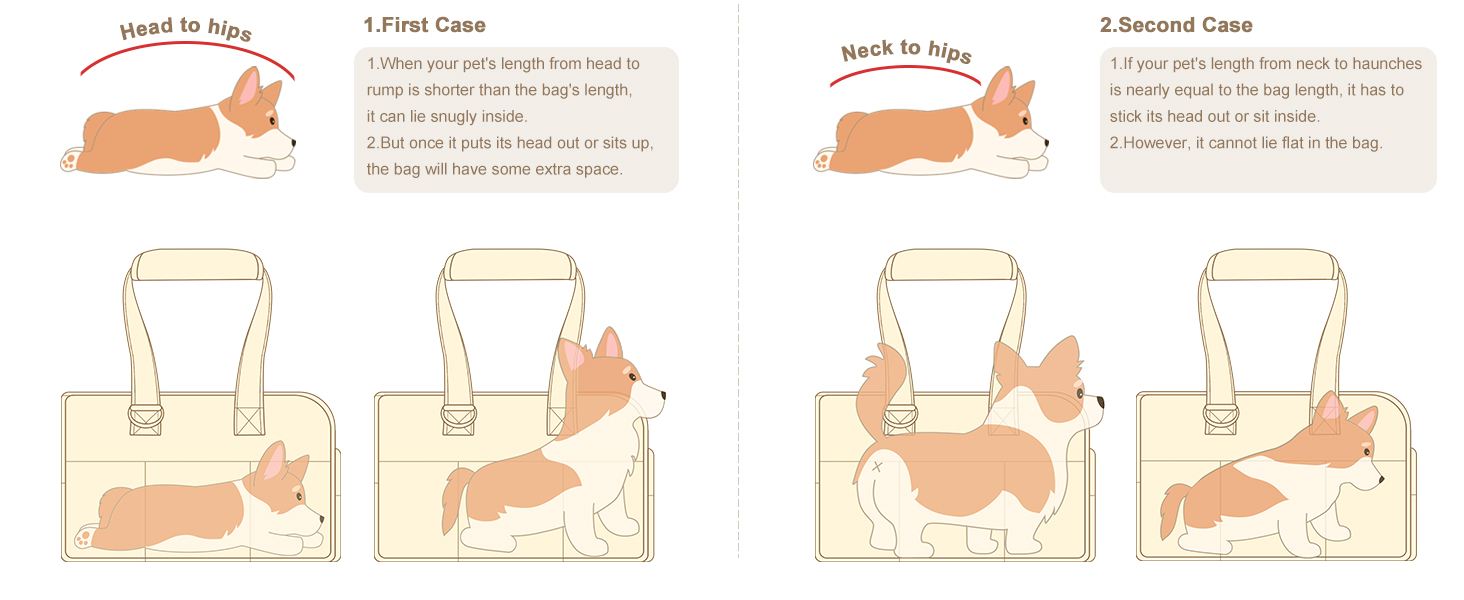 Head to hips

1.First Case

1.When your pet's length from head to rump is shorter than the bag's length, it can lie snugly inside.
2.But once it puts its head out or sits up, the bag will have some extra space.

Neck to hips

2.Second Case

1.If your pet's length from neck to haunches is nearly equal to the bag length, it has to stick its head out or sit inside.
2.However, it cannot lie flat in the bag.