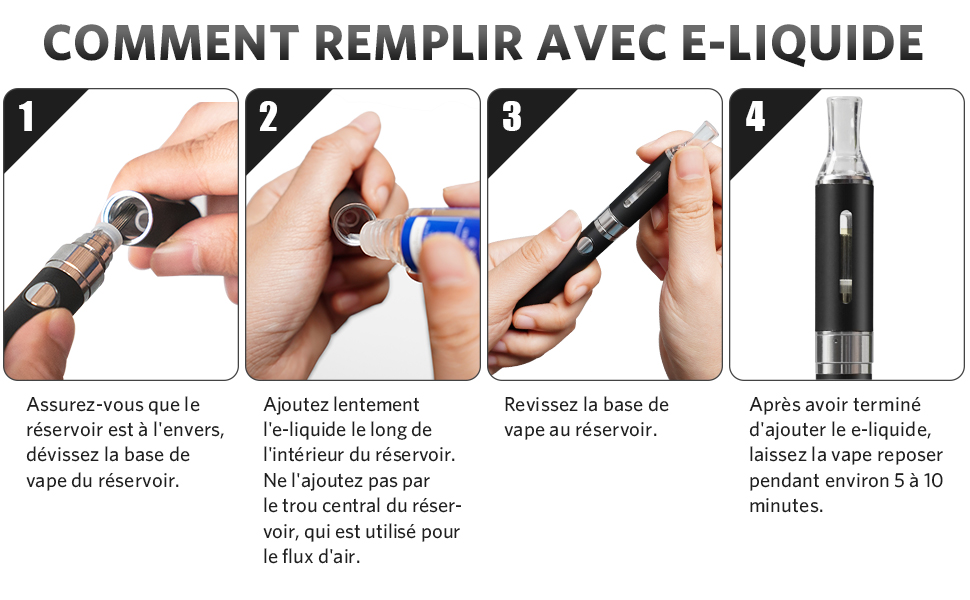 COMMENT REMPLIR AVEC E-LIQUIDE

1

Assurez-vous que le réservoir est à l'envers, dévissez la base de vape du réservoir.

2

Ajoutez lentement l'e-liquide le long de l'intérieur du réservoir. Ne l'ajoutez pas par le trou central du réservoir, qui est utilisé pour le flux d'air.

3

Revissez la base de vape au réservoir.

4

Après avoir terminé d'ajouter le e-liquide, laissez la vape reposer pendant environ 5 à 10 minutes.