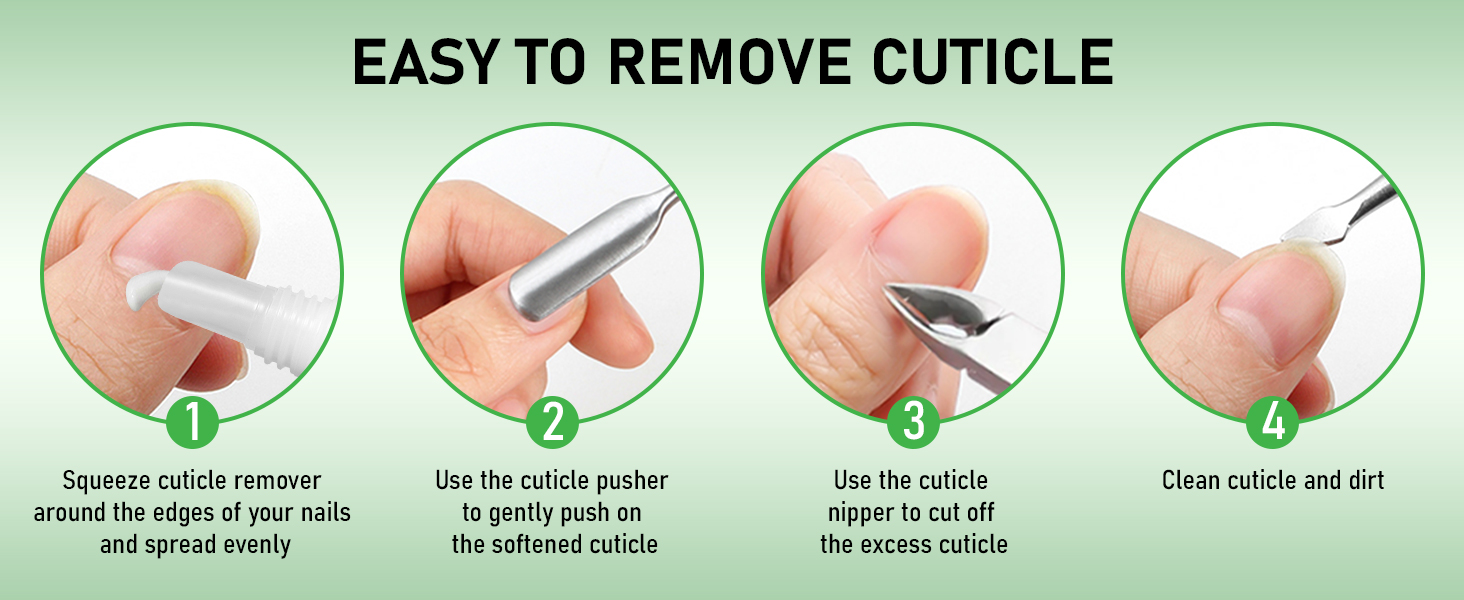 EASY TO REMOVE CUTICLE

1
Squeeze cuticle remover around the edges of your nails and spread evenly

2
Use the cuticle pusher to gently push on the softened cuticle

3
Use the cuticle nipper to cut off the excess cuticle

4
Clean cuticle and dirt