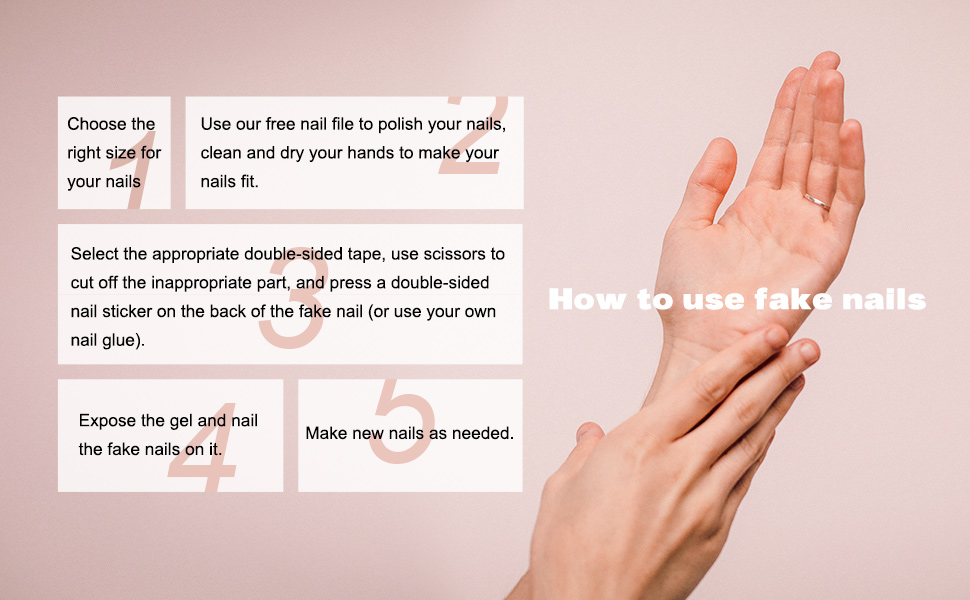 1
Choose the right size for your nails

2
Use our free nail file to polish your nails, clean and dry your hands to make your nails fit.

3
Select the appropriate double-sided tape, use scissors to cut off the inappropriate part, and press a double-sided nail sticker on the back of the fake nail (or use your own nail glue).

4
Expose the gel and nail the fake nails on it.

5
Make new nails as needed.

How to use fake nails