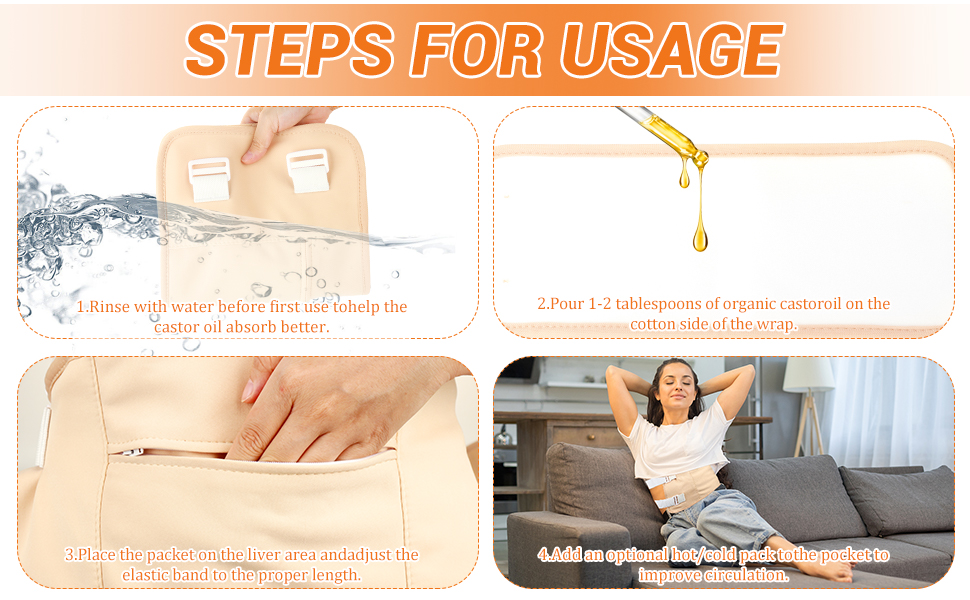 STEPS FOR USAGE

1.Rinse with water before first use tohelp the castor oil absorb better.

2.Pour 1-2 tablespoons of organic castoroil on the cotton side of the wrap.

3.Place the packet on the liver area andadjust the elastic band to the proper length.

4.Add an optional hot/cold pack tothe pocket to improve circulation.