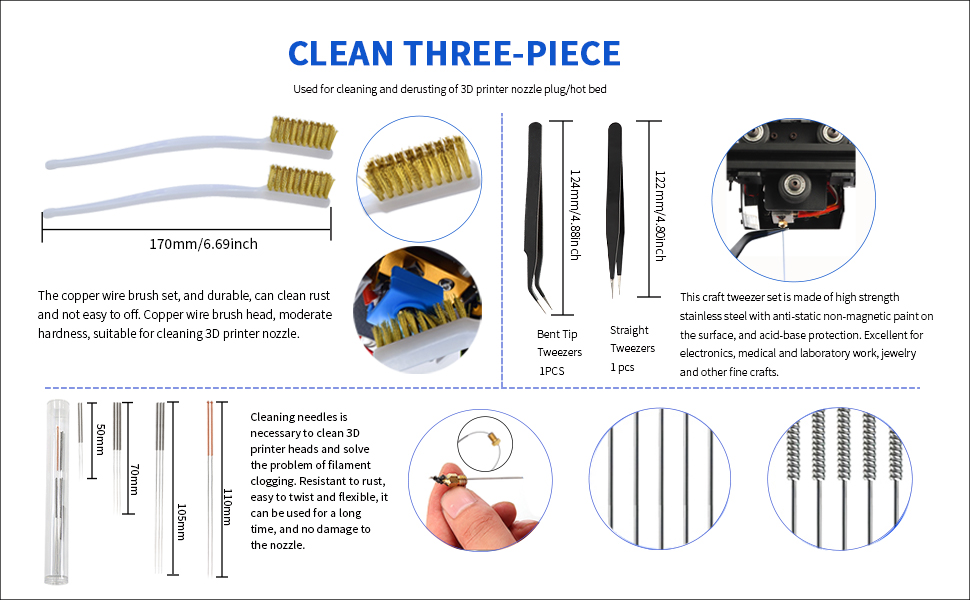 CLEAN THREE-PIECE

Used for cleaning and derusting of 3D printer nozzle plug/hot bed

170mm/6.69inch

The copper wire brush set, and durable, can clean rust and not easy to off. Copper wire brush head, moderate hardness, suitable for cleaning 3D printer nozzle.

124mm/4.88inch

122mm/4.80inch

Bent Tip Tweezers 1PCS

Straight Tweezers 1 pcs

This craft tweezer set is made of high strength stainless steel with anti-static non-magnetic paint on the surface, and acid-base protection. Excellent for electronics, medical and laboratory work, jewelry and other fine crafts.

50mm

70mm

105mm

110mm

Cleaning needles is necessary to clean 3D printer heads and solve the problem of filament clogging. Resistant to rust, easy to twist and flexible, it can be used for a long time, and no damage to the nozzle.