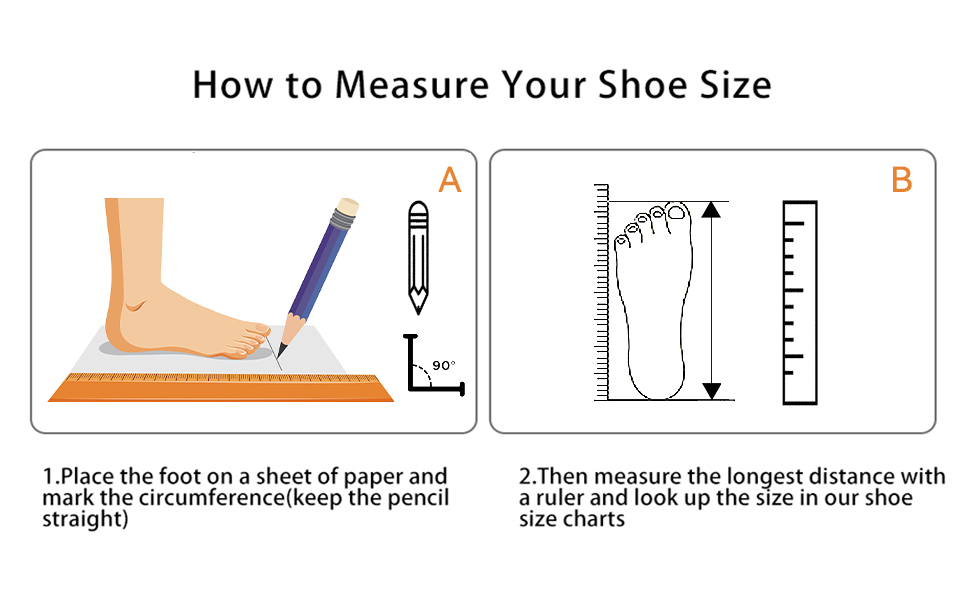 How to Measure Your Shoe Size

A

90°

B

1.Place the foot on a sheet of paper and mark the circumference(keep the pencil straight)

2.Then measure the longest distance with a ruler and look up the size in our shoe size charts