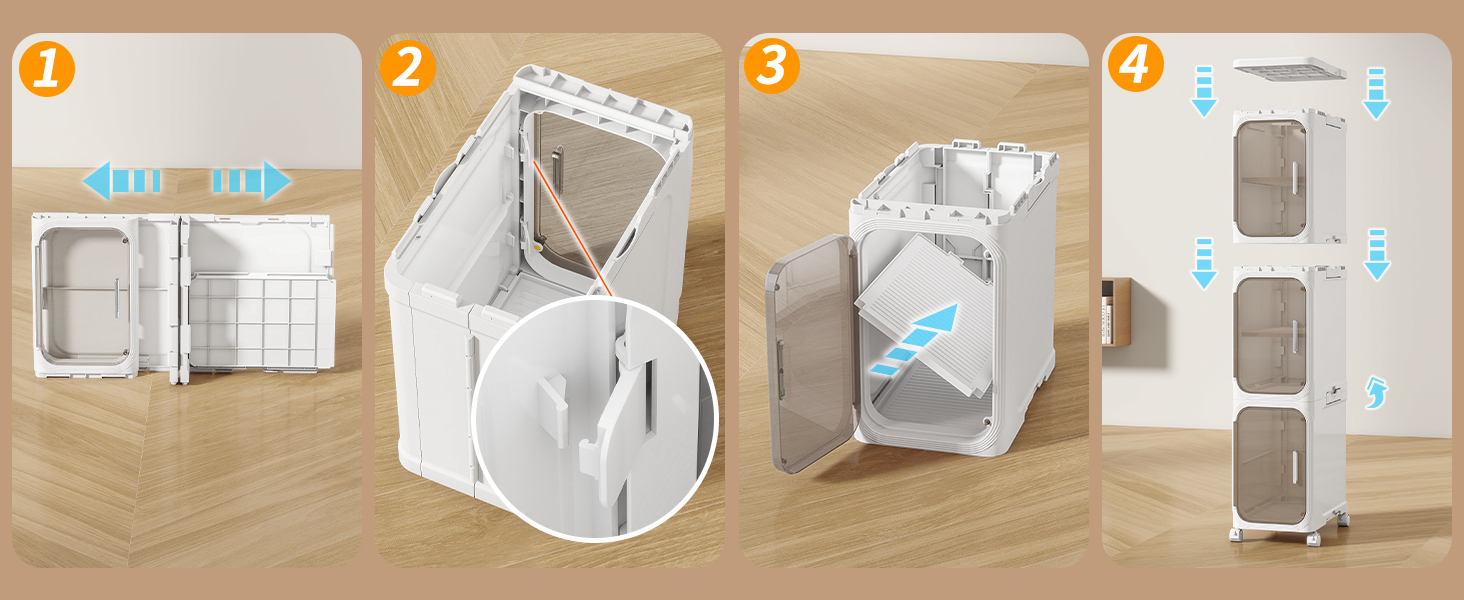 1

2

3

4