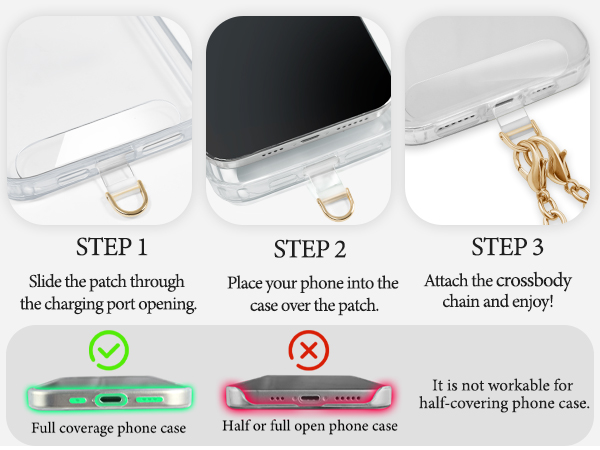 STEP 1
Slide the patch through the charging port opening.

STEP 2
Place your phone into the case over the patch.

STEP 3
Attach the crossbody chain and enjoy!

Full coverage phone case

Half or full open phone case

It is not workable for half-covering phone case.