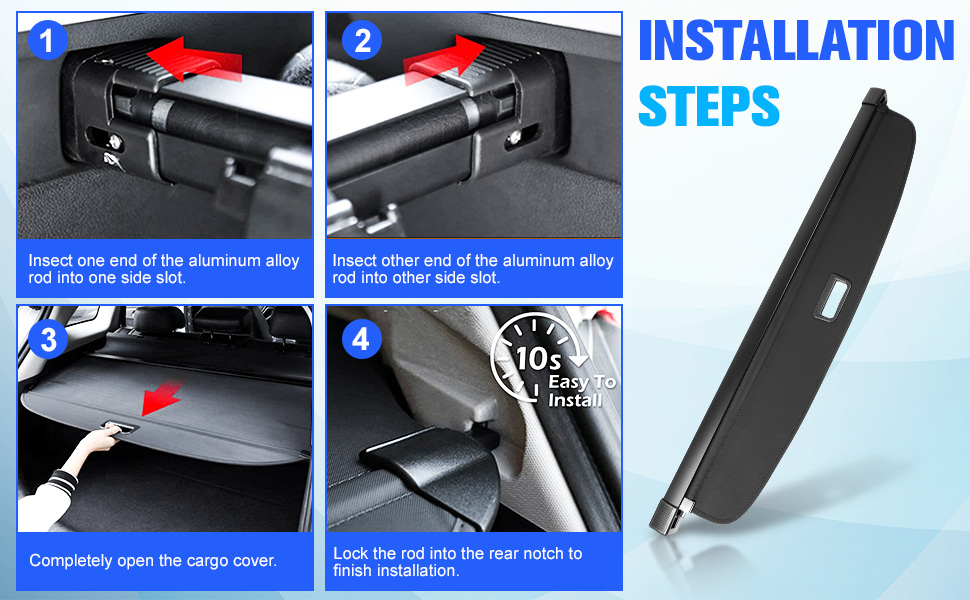 INSTALLATION STEPS

1

Insect one end of the aluminum alloy rod into one side slot.

2

Insect other end of the aluminum alloy rod into other side slot.

3

Completely open the cargo cover.

4

10s Easy To Install

Lock the rod into the rear notch to finish installation.