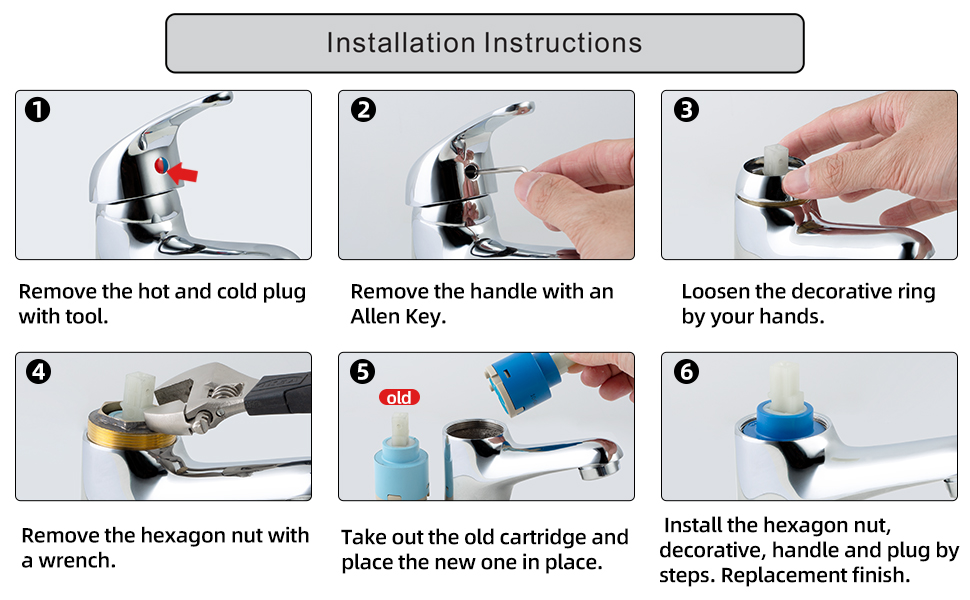 Installation Instructions

1

Remove the hot and cold plug with tool.

2

Remove the handle with an Allen Key.

3

Loosen the decorative ring by your hands.

4

Remove the hexagon nut with a wrench.

5

old

Take out the old cartridge and place the new one in place.

6

Install the hexagon nut, decorative, handle and plug by steps. Replacement finish.