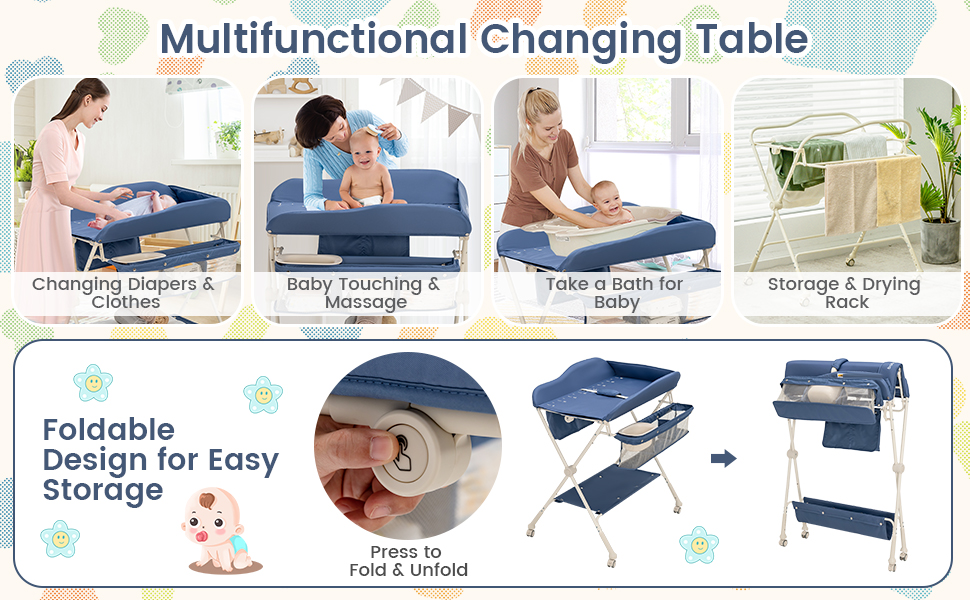 Multifunctional Changing Table

Changing Diapers & Clothes

Baby Touching & Massage

Take a Bath for Baby

Storage & Drying Rack

Foldable Design for Easy Storage

Press to Fold & Unfold