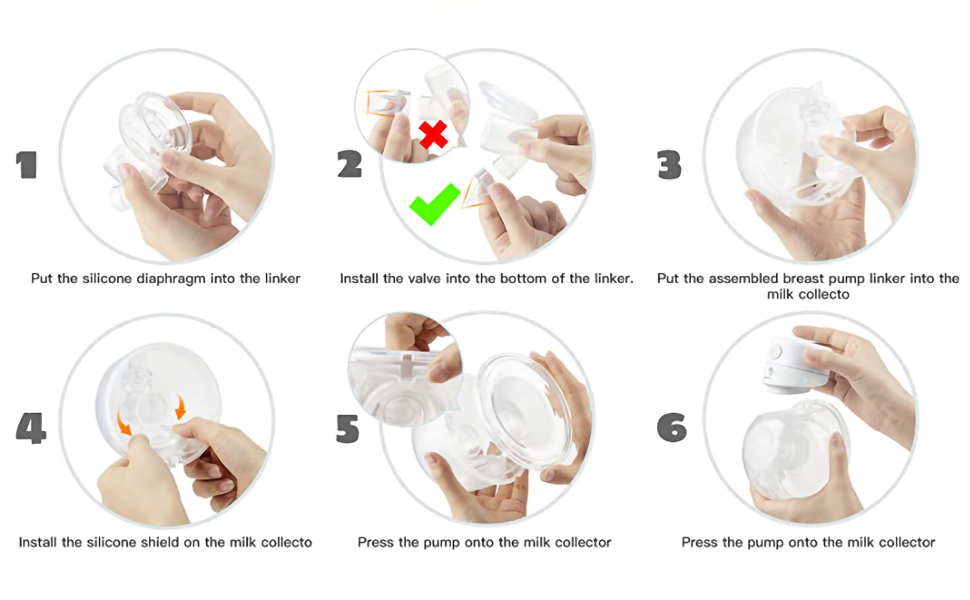 1

Put the silicone diaphragm into the linker

2

Install the valve into the bottom of the linker.

3

Put the assembled breast pump linker into the milk collecto

4

Install the silicone shield on the milk collecto

5

Press the pump onto the milk collector

6

Press the pump onto the milk collector