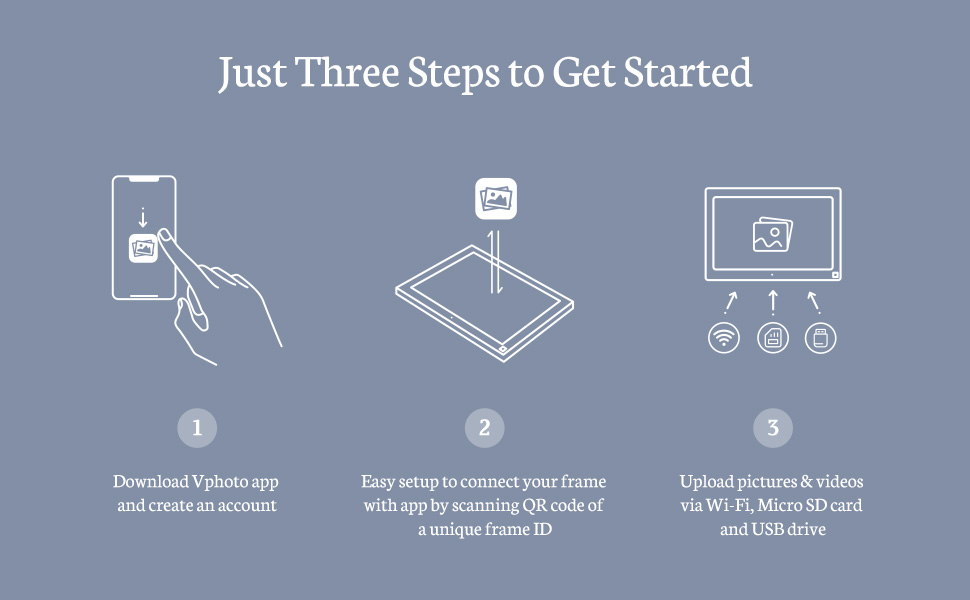 Just Three Steps to Get Started

1

Download Vphoto app and create an account

2

Easy setup to connect your frame with app by scanning QR code of a unique frame ID

3

Upload pictures & videos via Wi-Fi, Micro SD card and USB drive