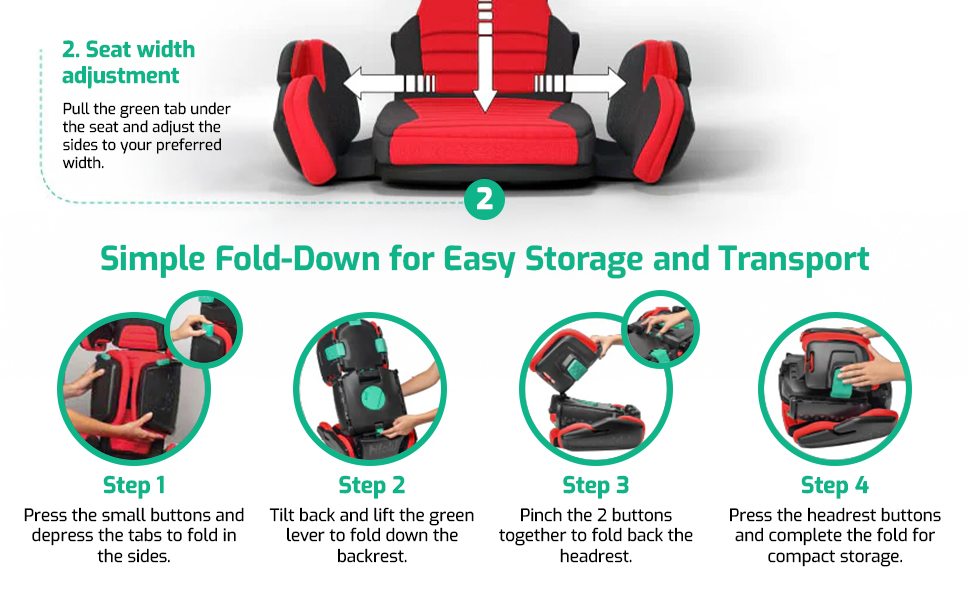 2. Seat width adjustment

Pull the green tab under the seat and adjust the sides to your preferred width.

2

Simple Fold-Down for Easy Storage and Transport

Step 1
Press the small buttons and depress the tabs to fold in the sides.

Step 2
Tilt back and lift the green lever to fold down the backrest.

Step 3
Pinch the 2 buttons together to fold back the headrest.

Step 4
Press the headrest buttons and complete the fold for compact storage.