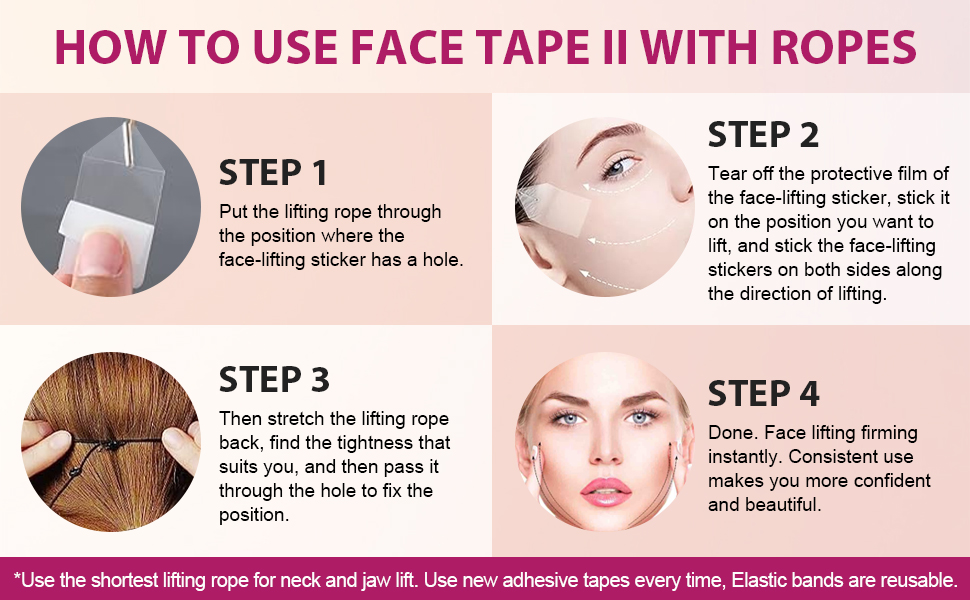 HOW TO USE FACE TAPE II WITH ROPES

STEP 1
Put the lifting rope through the position where the face-lifting sticker has a hole.

STEP 2
Tear off the protective film of the face-lifting sticker, stick it on the position you want to lift, and stick the face-lifting stickers on both sides along the direction of lifting.

STEP 3
Then stretch the lifting rope back, find the tightness that suits you, and then pass it through the hole to fix the position.

STEP 4
Done. Face lifting firming instantly. Consistent use makes you more confident and beautiful.

*Use the shortest lifting rope for neck and jaw lift. Use new adhesive tapes every time, Elastic bands are reusable.