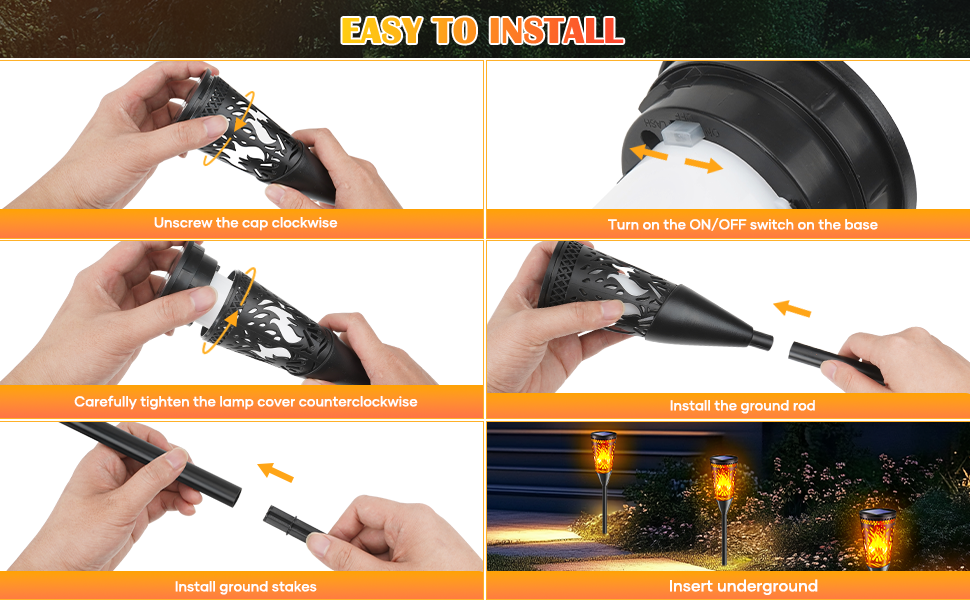 EASY TO INSTALL

Unscrew the cap clockwise

Turn on the ON/OFF switch on the base

Carefully tighten the lamp cover counterclockwise

Install the ground rod

Install ground stakes

Insert underground