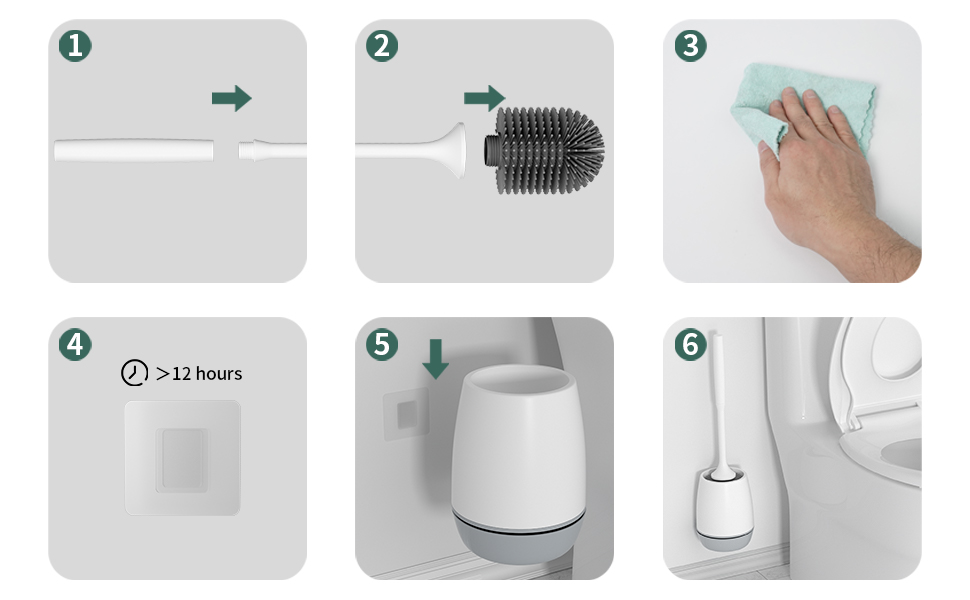 1

2

3

4

>12 hours

5

6