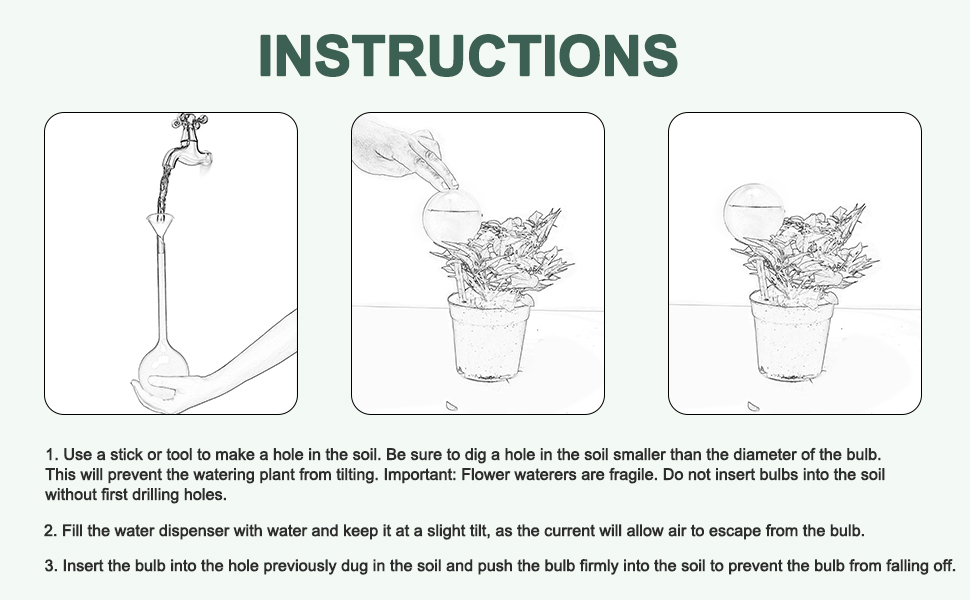 INSTRUCTIONS

1. Use a stick or tool to make a hole in the soil. Be sure to dig a hole in the soil smaller than the diameter of the bulb. This will prevent the watering plant from tilting. Important: Flower waterers are fragile. Do not insert bulbs into the soil without first drilling holes.

2. Fill the water dispenser with water and keep it at a slight tilt, as the current will allow air to escape from the bulb.

3. Insert the bulb into the hole previously dug in the soil and push the bulb firmly into the soil to prevent the bulb from falling off.