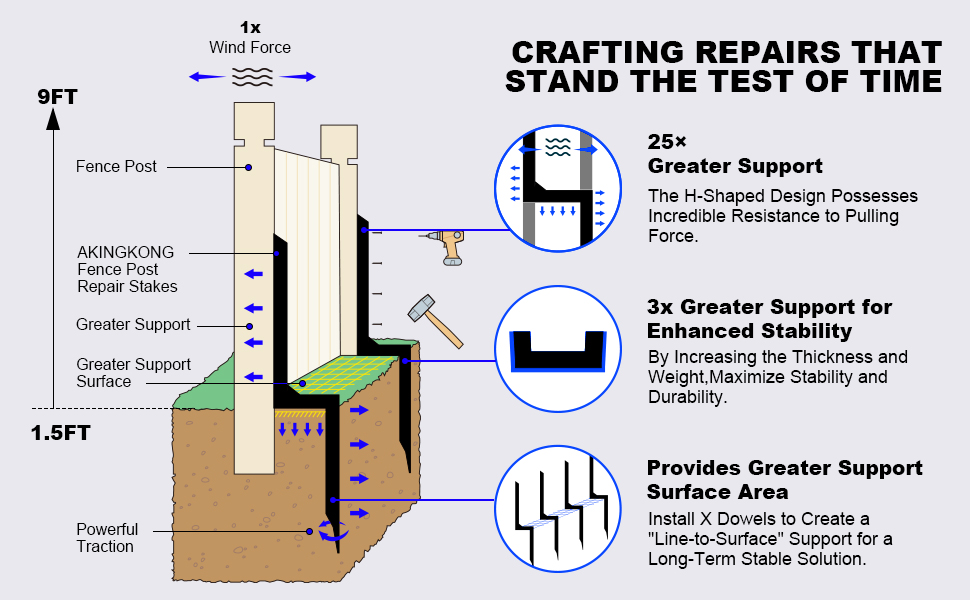 1x
Wind Force

9FT

Fence Post

AKINGKONG
Fence Post
Repair Stakes

Greater Support

Greater Support
Surface

1.5FT

Powerful
Traction

CRAFTING REPAIRS THAT STAND THE TEST OF TIME

25×
Greater Support

The H-Shaped Design Possesses Incredible Resistance to Pulling Force.

3x Greater Support for Enhanced Stability

By Increasing the Thickness and Weight,Maximize Stability and Durability.

Provides Greater Support Surface Area

Install X Dowels to Create a "Line-to-Surface" Support for a Long-Term Stable Solution.