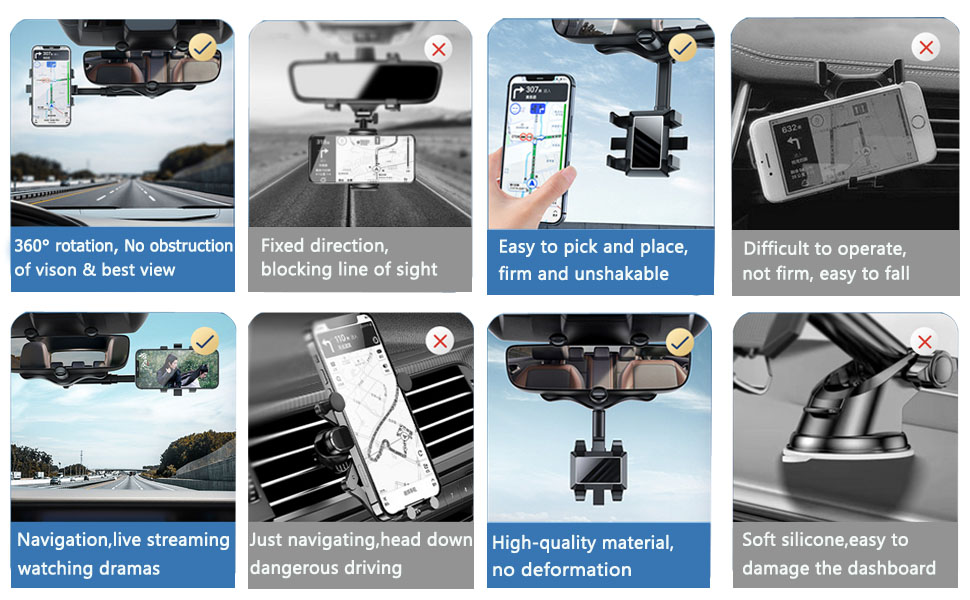 360° rotation, No obstruction of vison & best view

Fixed direction, blocking line of sight

Easy to pick and place, firm and unshakable

Difficult to operate, not firm, easy to fall

Navigation,live streaming watching dramas

Just navigating,head down dangerous driving

High-quality material, no deformation

Soft silicone,easy to damage the dashboard