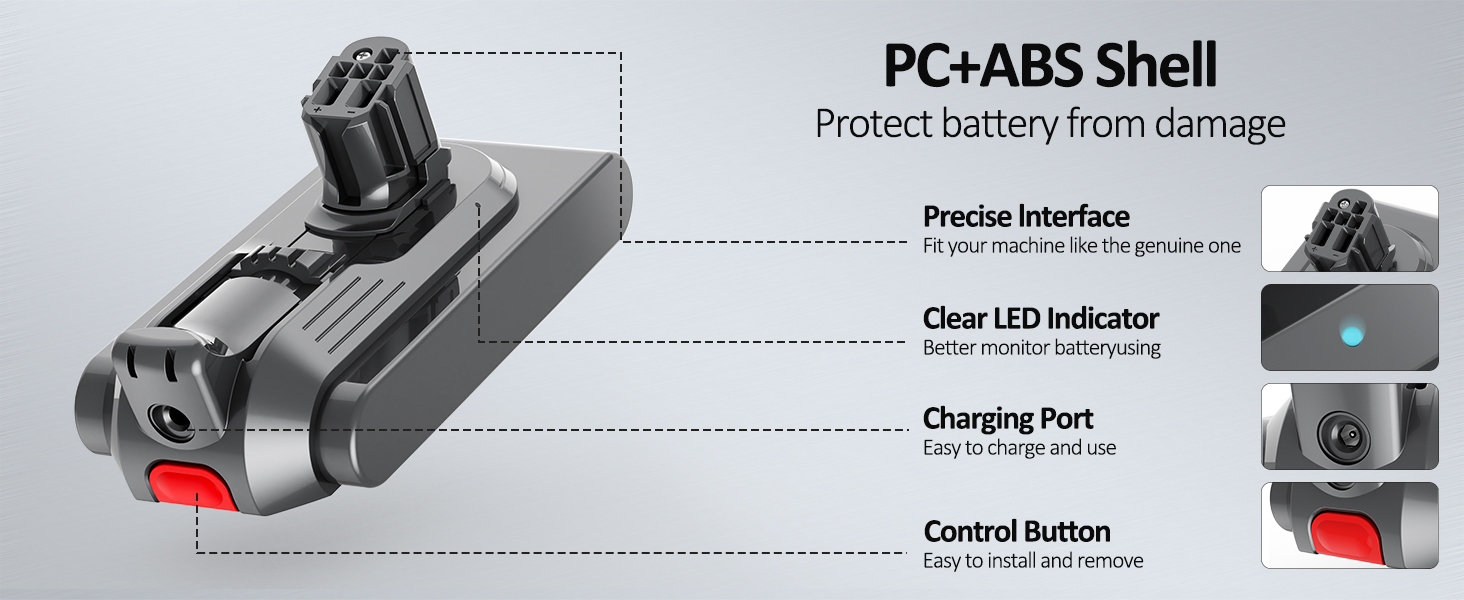 PC+ABS Shell
Protect battery from damage

Precise Interface
Fit your machine like the genuine one

Clear LED Indicator
Better monitor batteryusing

Charging Port
Easy to charge and use

Control Button
Easy to install and remove