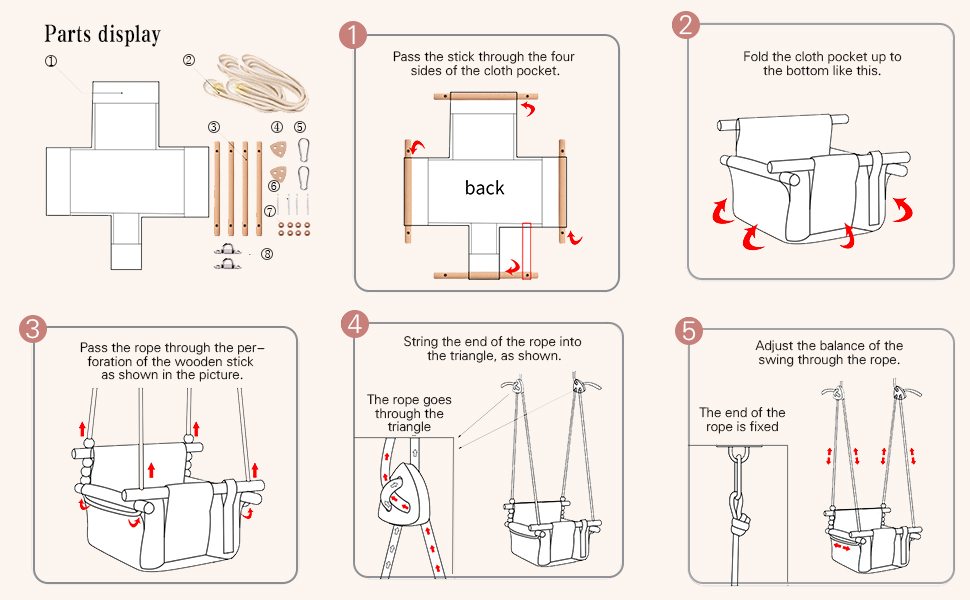 Parts display
①
②
③
④
⑤
⑥
⑦
⑧

1
Pass the stick through the four sides of the cloth pocket.
back

2
Fold the cloth pocket up to the bottom like this.

3
Pass the rope through the perforation of the wooden stick as shown in the picture.

4
String the end of the rope into the triangle, as shown.
The rope goes through the triangle

5
Adjust the balance of the swing through the rope.
The end of the rope is fixed