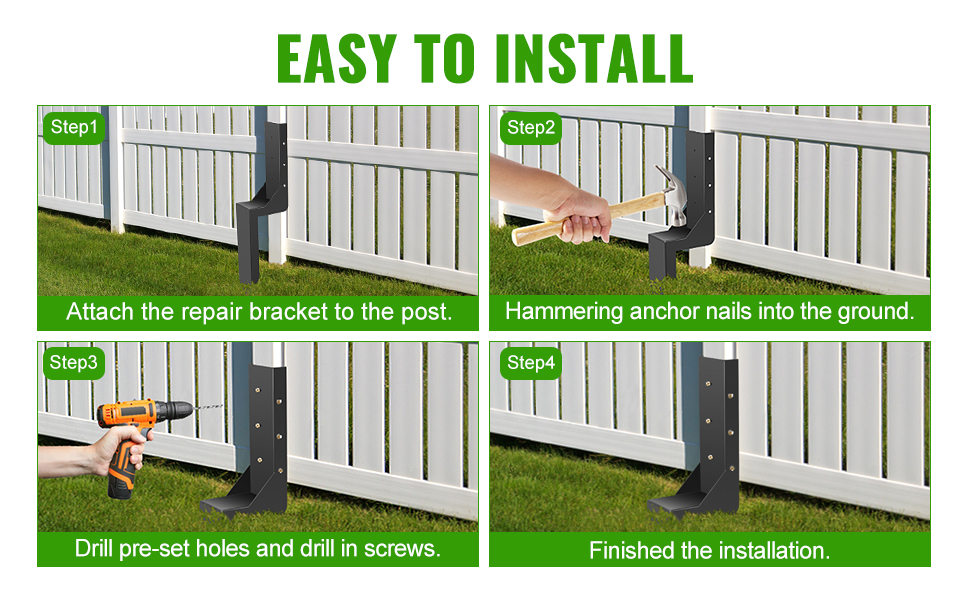 EASY TO INSTALL

Step1

Attach the repair bracket to the post.

Step2

Hammering anchor nails into the ground.

Step3

Drill pre-set holes and drill in screws.

Step4

Finished the installation.