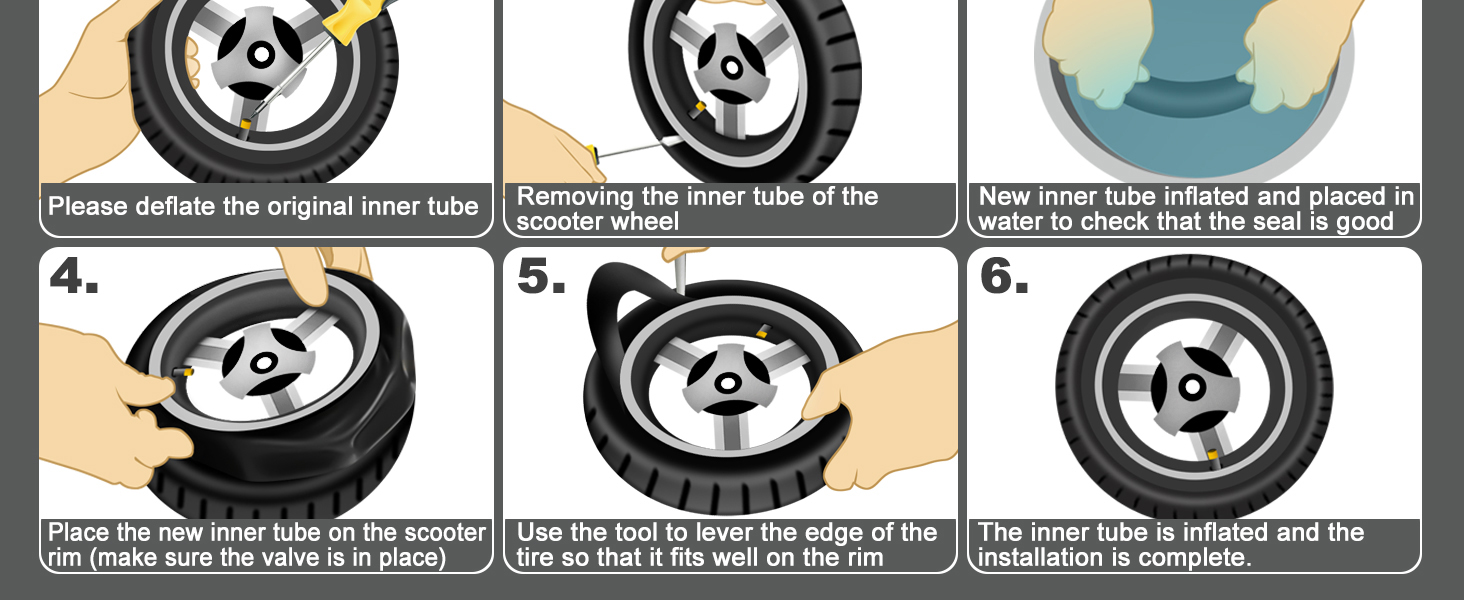 Please deflate the original inner tube

Removing the inner tube of the scooter wheel

New inner tube inflated and placed in water to check that the seal is good

4.

Place the new inner tube on the scooter rim (make sure the valve is in place)

5.

Use the tool to lever the edge of the tire so that it fits well on the rim

6.

The inner tube is inflated and the installation is complete.