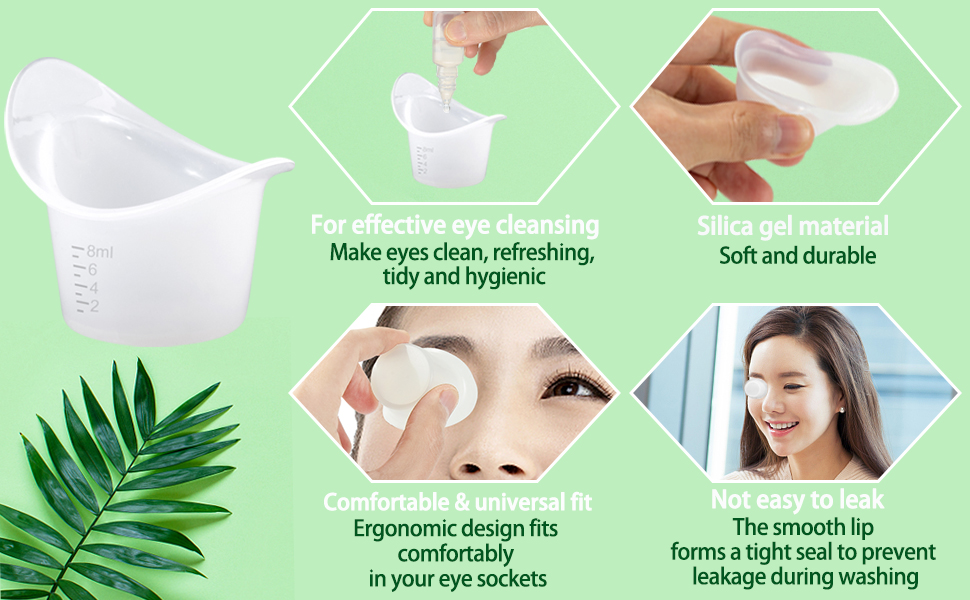 8ml
6
4
2

For effective eye cleansing
Make eyes clean, refreshing, tidy and hygienic

Silica gel material
Soft and durable

Comfortable & universal fit
Ergonomic design fits comfortably in your eye sockets

Not easy to leak
The smooth lip forms a tight seal to prevent leakage during washing