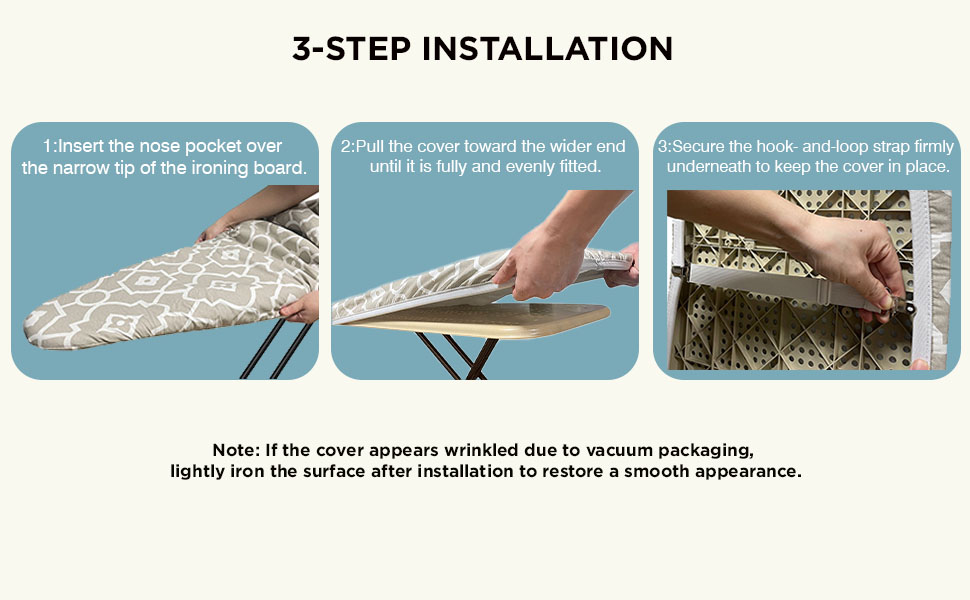 3-STEP INSTALLATION

1:Insert the nose pocket over the narrow tip of the ironing board.

2:Pull the cover toward the wider end until it is fully and evenly fitted.

3:Secure the hook- and-loop strap firmly underneath to keep the cover in place.

Note: If the cover appears wrinkled due to vacuum packaging, lightly iron the surface after installation to restore a smooth appearance.