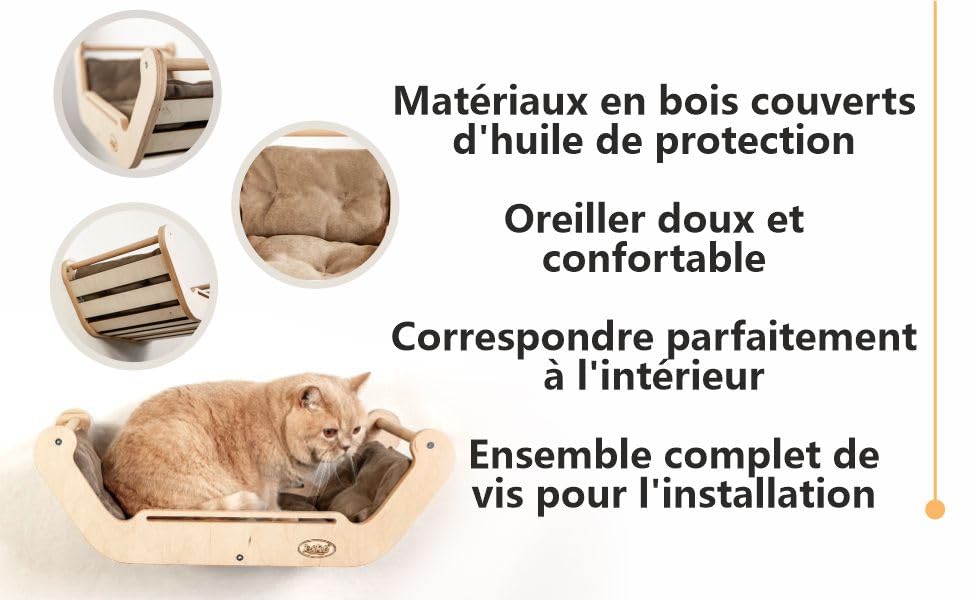 Matériaux en bois couverts d'huile de protection

Oreiller doux et confortable

Correspondre parfaitement à l'intérieur

Ensemble complet de vis pour l'installation