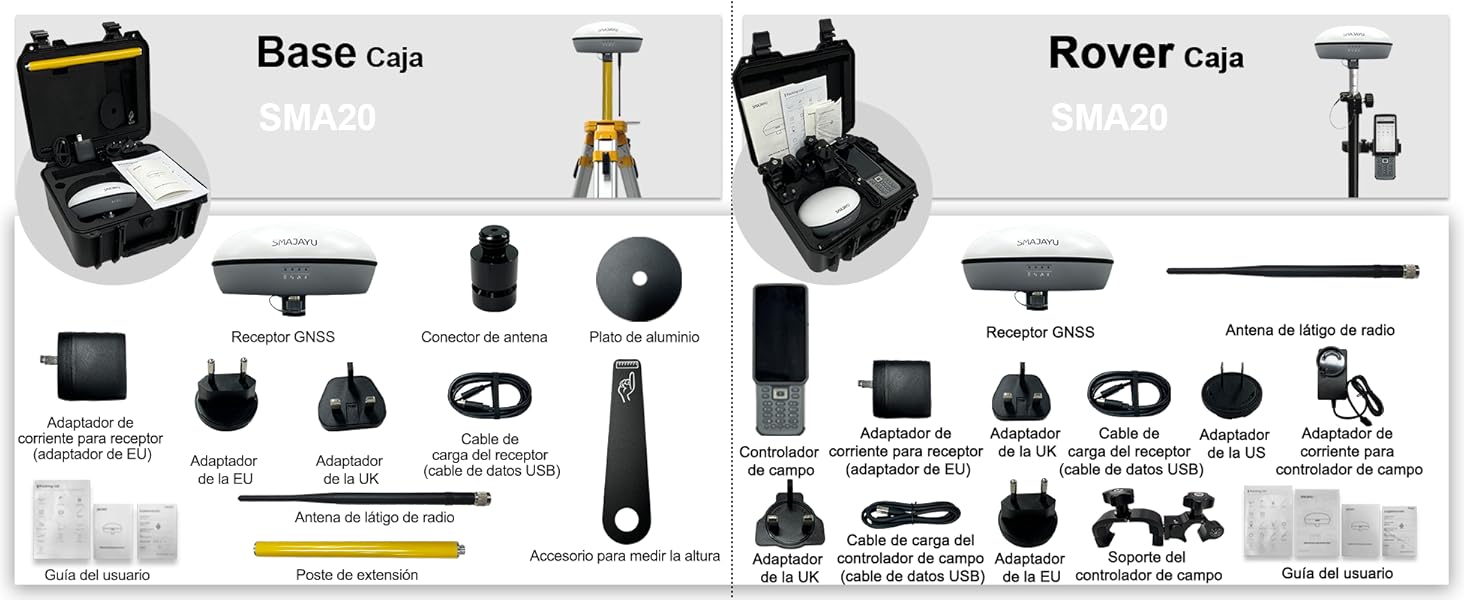 Base Caja

SMA20

SMAJAYU

Receptor GNSS

Conector de antena

Plato de aluminio

Adaptador de corriente para receptor (adaptador de EU)

Adaptador de la EU

Adaptador de la UK

Cable de carga del receptor (cable de datos USB)

Antena de látigo de radio

Guía del usuario

Poste de extensión

Accesorio para medir la altura

Rover Caja

SMA20

SMAJAYU

Receptor GNSS

Antena de látigo de radio

Controlador de campo

Adaptador de corriente para receptor (adaptador de EU)

Adaptador de la UK

Cable de carga del receptor (cable de datos USB)

Adaptador de la US

Adaptador de corriente para controlador de campo

Adaptador de la UK

Cable de carga del controlador de campo (cable de datos USB)

Adaptador de la EU

Soporte del controlador de campo

Guía del usuario