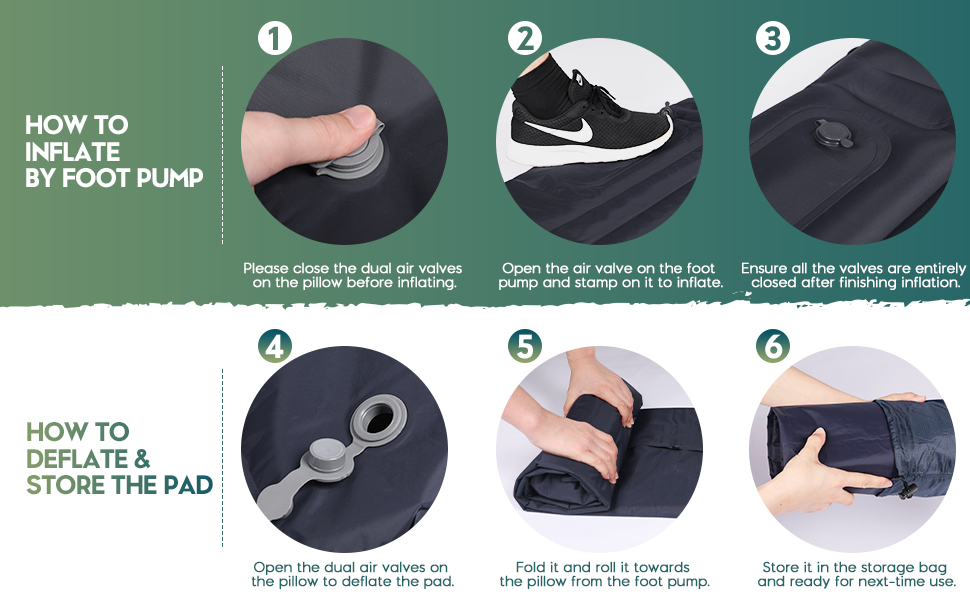 HOW TO INFLATE BY FOOT PUMP

1

Please close the dual air valves on the pillow before inflating.

2

Open the air valve on the foot pump and stamp on it to inflate.

3

Ensure all the valves are entirely closed after finishing inflation.

HOW TO DEFLATE & STORE THE PAD

4

Open the dual air valves on the pillow to deflate the pad.

5

Fold it and roll it towards the pillow from the foot pump.

6

Store it in the storage bag and ready for next-time use.