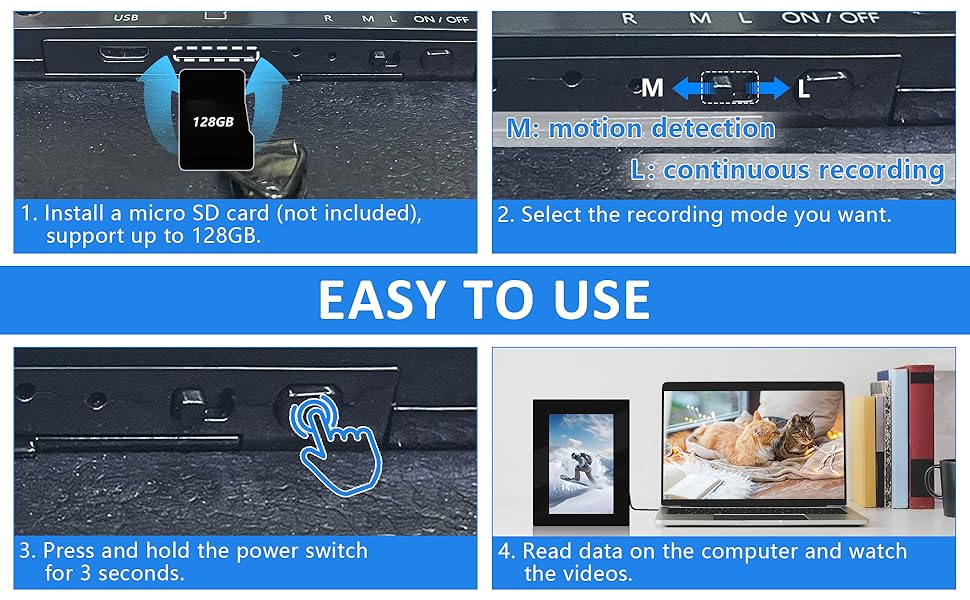 USB R M L ON / OFF

128GB

1. Install a micro SD card (not included), support up to 128GB.

R M L ON / OFF

M L

M: motion detection

L: continuous recording

2. Select the recording mode you want.

EASY TO USE

3. Press and hold the power switch for 3 seconds.

4. Read data on the computer and watch the videos.