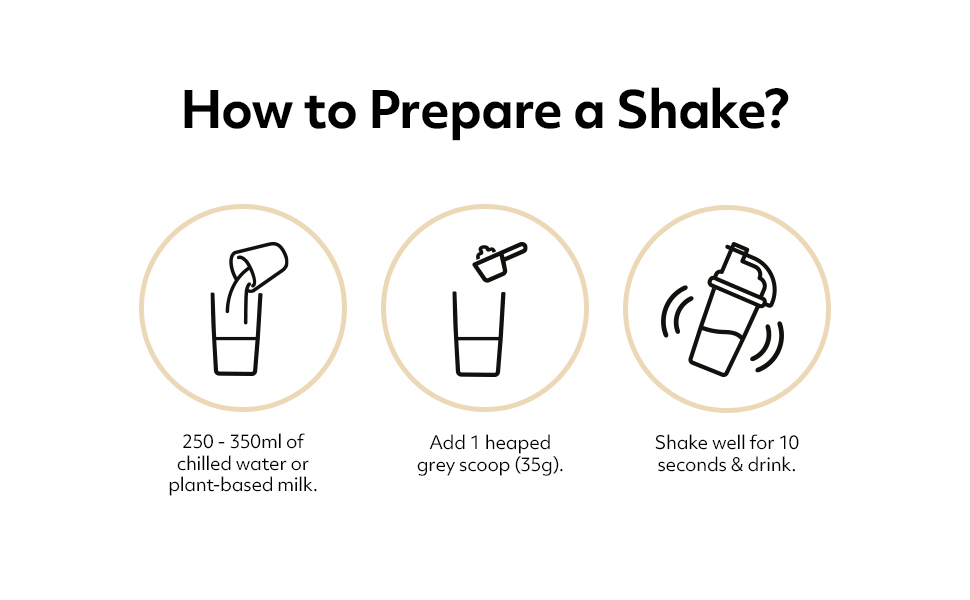 How to Prepare a Shake?

250 - 350ml of chilled water or plant-based milk.

Add 1 heaped grey scoop (35g).

Shake well for 10 seconds & drink.