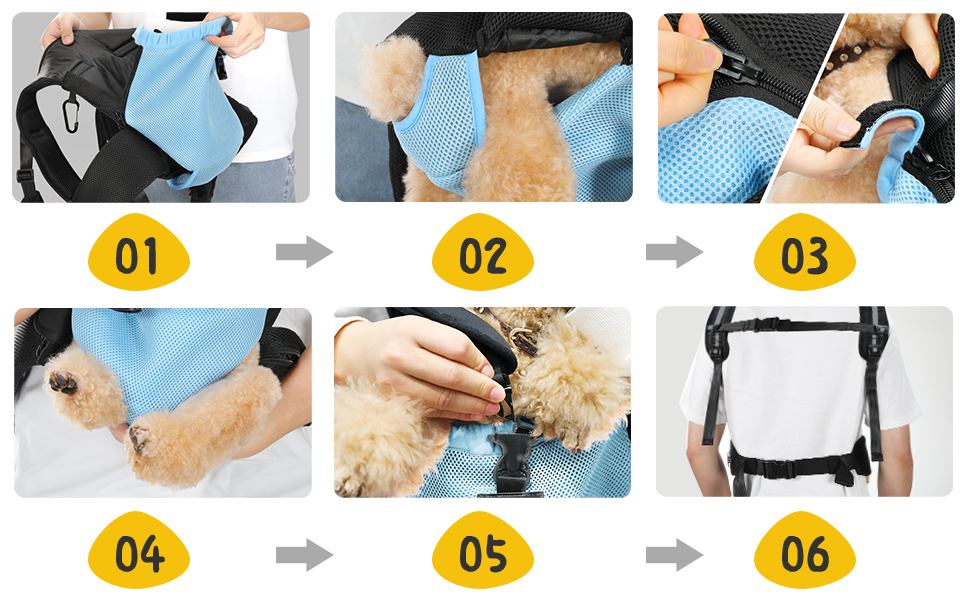 01

02

03

04

05

06