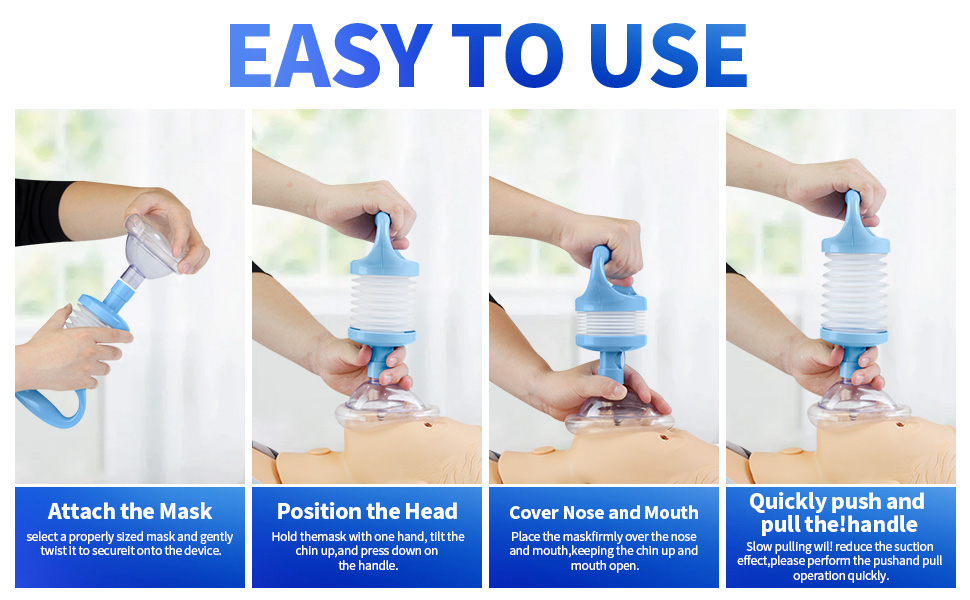 EASY TO USE

Attach the Mask
select a properly sized mask and gently twist it to secureit onto the device.

Position the Head
Hold themask with one hand, tilt the chin up,and press down on the handle.

Cover Nose and Mouth
Place the maskfirmly over the nose and mouth,keeping the chin up and mouth open.

Quickly push and pull the!handle
Slow pulling wil! reduce the suction effect,please perform the pushand pull operation quickly.