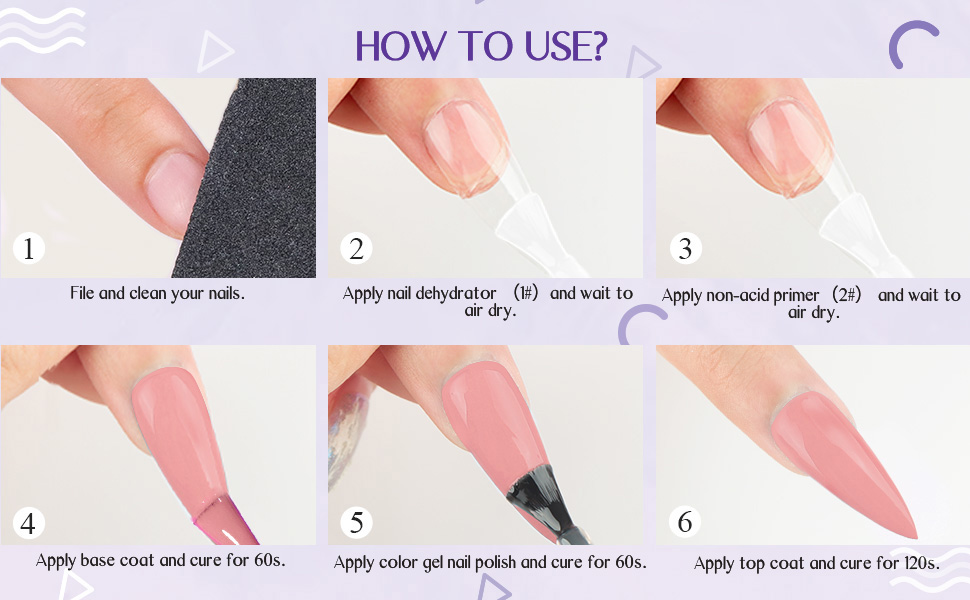 HOW TO USE?

1
File and clean your nails.

2
Apply nail dehydrator （1#） and wait to air dry.

3
Apply non-acid primer（2#） and wait to air dry.

4
Apply base coat and cure for 60s.

5
Apply color gel nail polish and cure for 60s.

6
Apply top coat and cure for 120s.