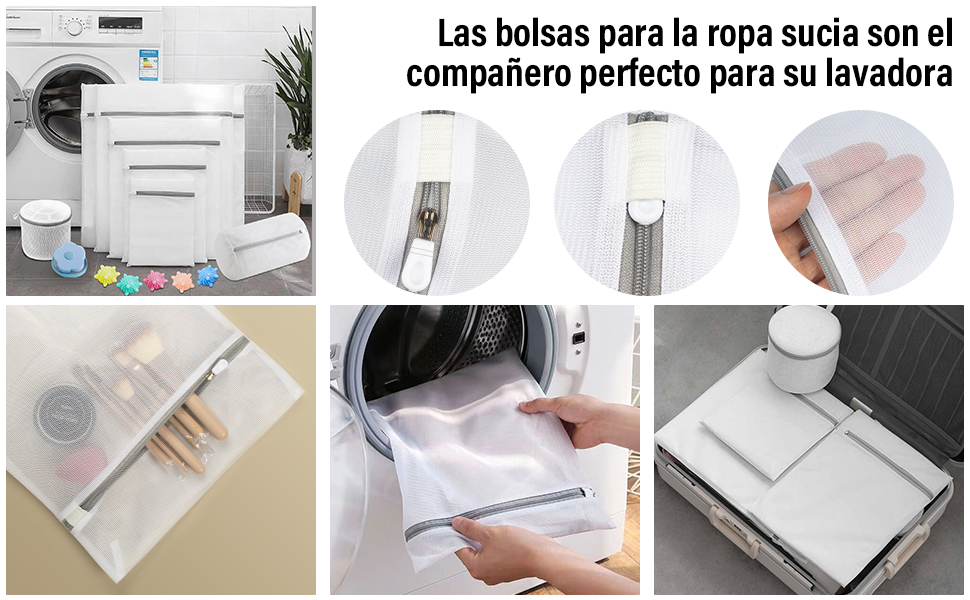 Las bolsas para la ropa sucia son el compañero perfecto para su lavadora