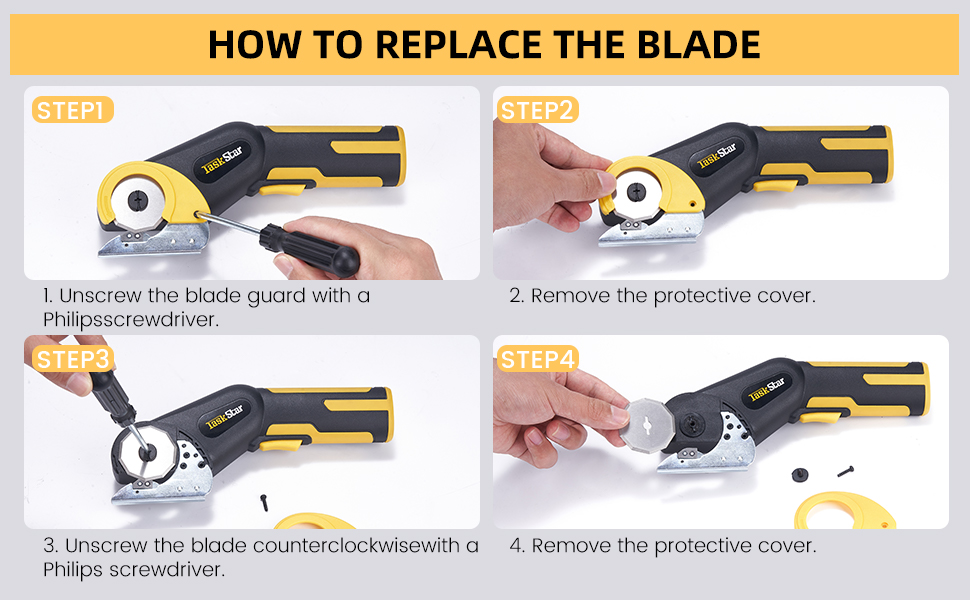 HOW TO REPLACE THE BLADE

STEP1

TaskStar

1. Unscrew the blade guard with a Philipsscrewdriver.

STEP2

TaskStar

2. Remove the protective cover.

STEP3

TaskStar

3. Unscrew the blade counterclockwisewith a Philips screwdriver.

STEP4

TaskStar

4. Remove the protective cover.