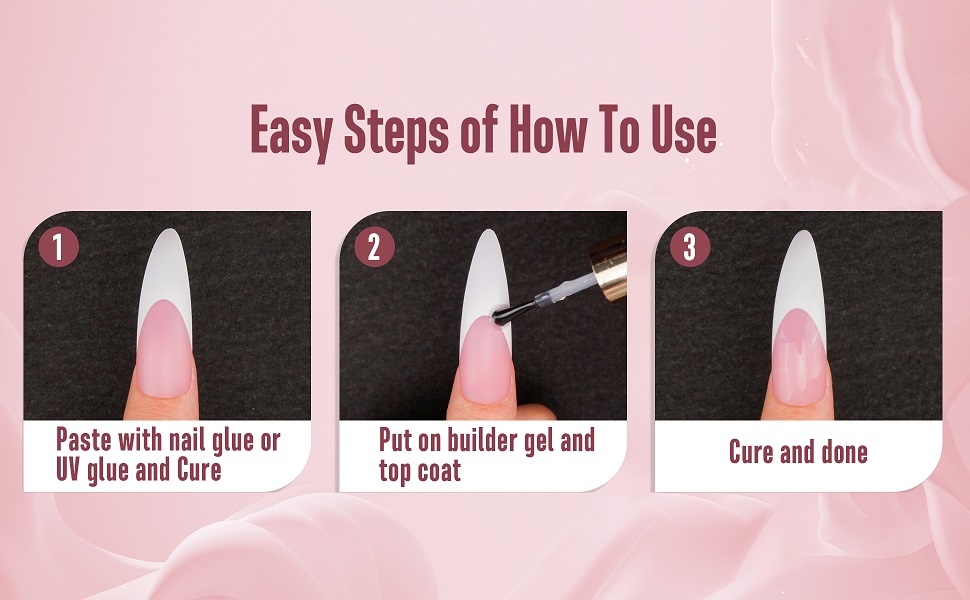 Easy Steps of How To Use

1

Paste with nail glue or UV glue and Cure

2

Put on builder gel and top coat

3

Cure and done