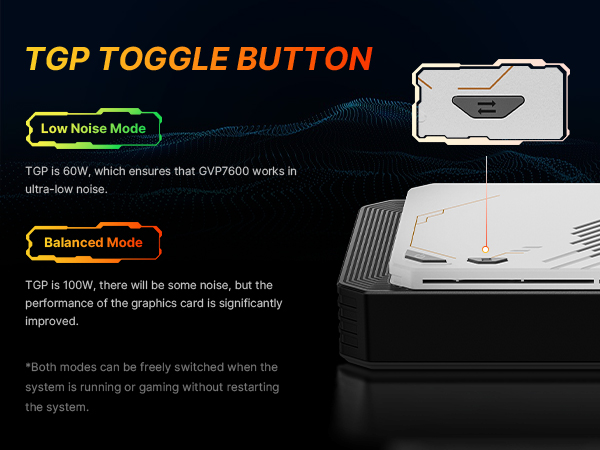 TGP TOGGLE BUTTON

Low Noise Mode

TGP is 60W, which ensures that GVP7600 works in ultra-low noise.

Balanced Mode

TGP is 100W, there will be some noise, but the performance of the graphics card is significantly improved.

*Both modes can be freely switched when the system is running or gaming without restarting the system.