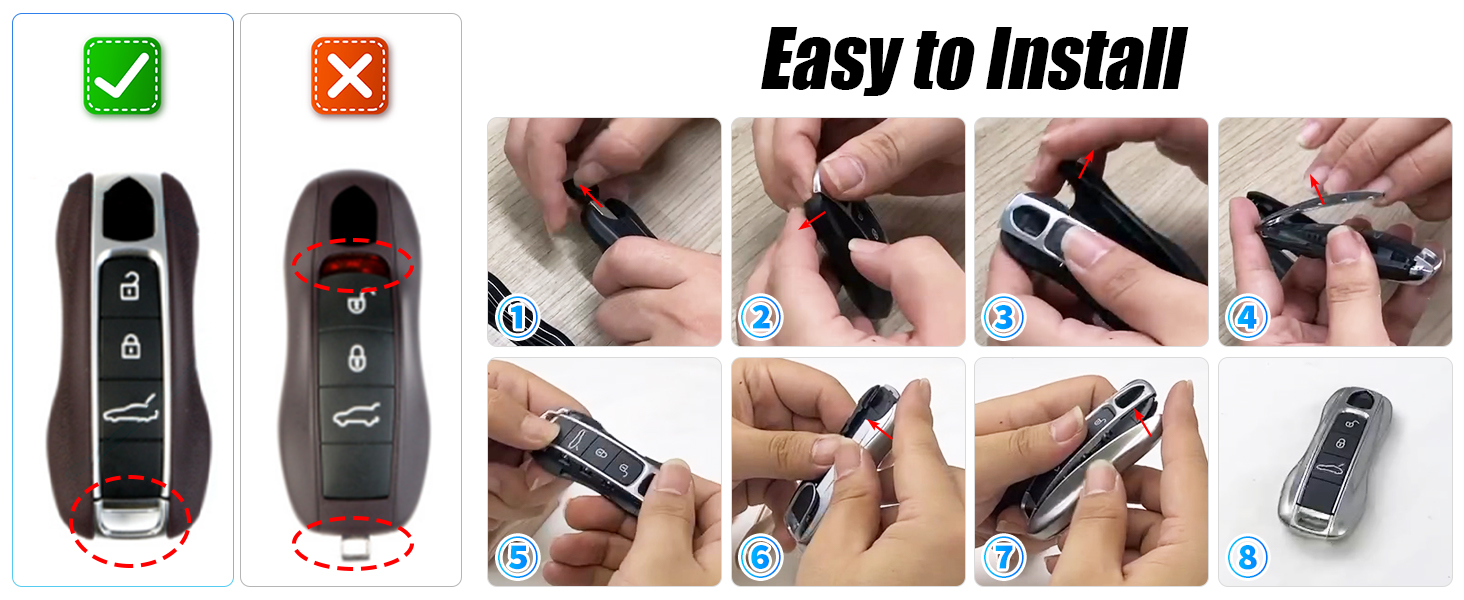 Easy to Install

1

2

3

4

5

6

7

8