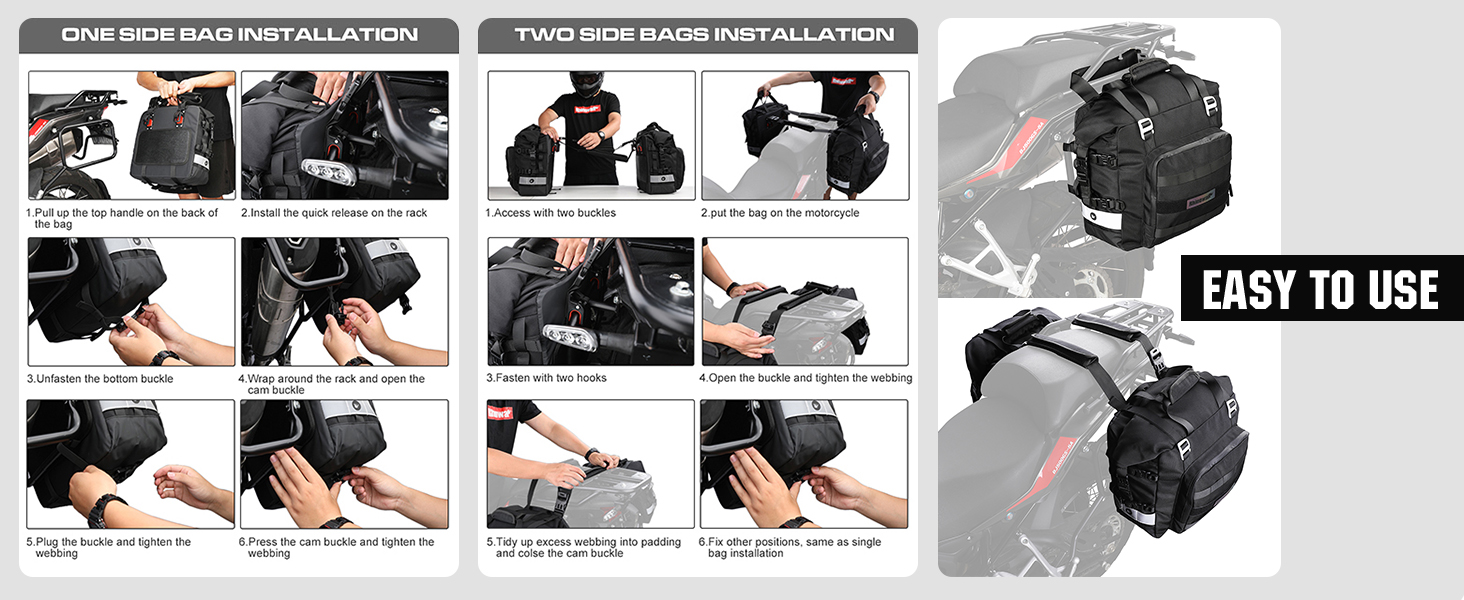 ONE SIDE BAG INSTALLATION

1.Pull up the top handle on the back of the bag

2.Install the quick release on the rack

3.Unfasten the bottom buckle

4.Wrap around the rack and open the cam buckle

5.Plug the buckle and tighten the webbing

6.Press the cam buckle and tighten the webbing

TWO SIDE BAGS INSTALLATION

1.Access with two buckles

2.put the bag on the motorcycle

3.Fasten with two hooks

4.Open the buckle and tighten the webbing

5.Tidy up excess webbing into padding and colse the cam buckle

6.Fix other positions, same as single bag installation

EASY TO USE