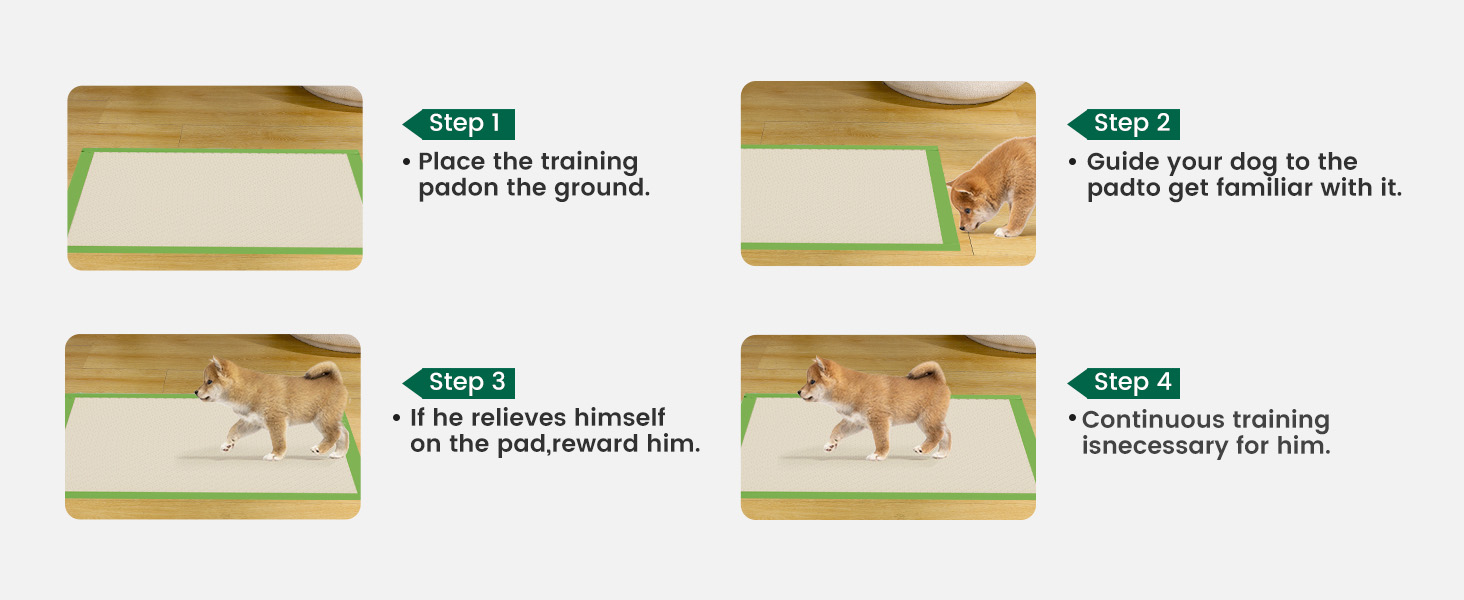 Step 1
• Place the training padon the ground.

Step 2
• Guide your dog to the padto get familiar with it.

Step 3
• If he relieves himself on the pad,reward him.

Step 4
• Continuous training isnecessary for him.